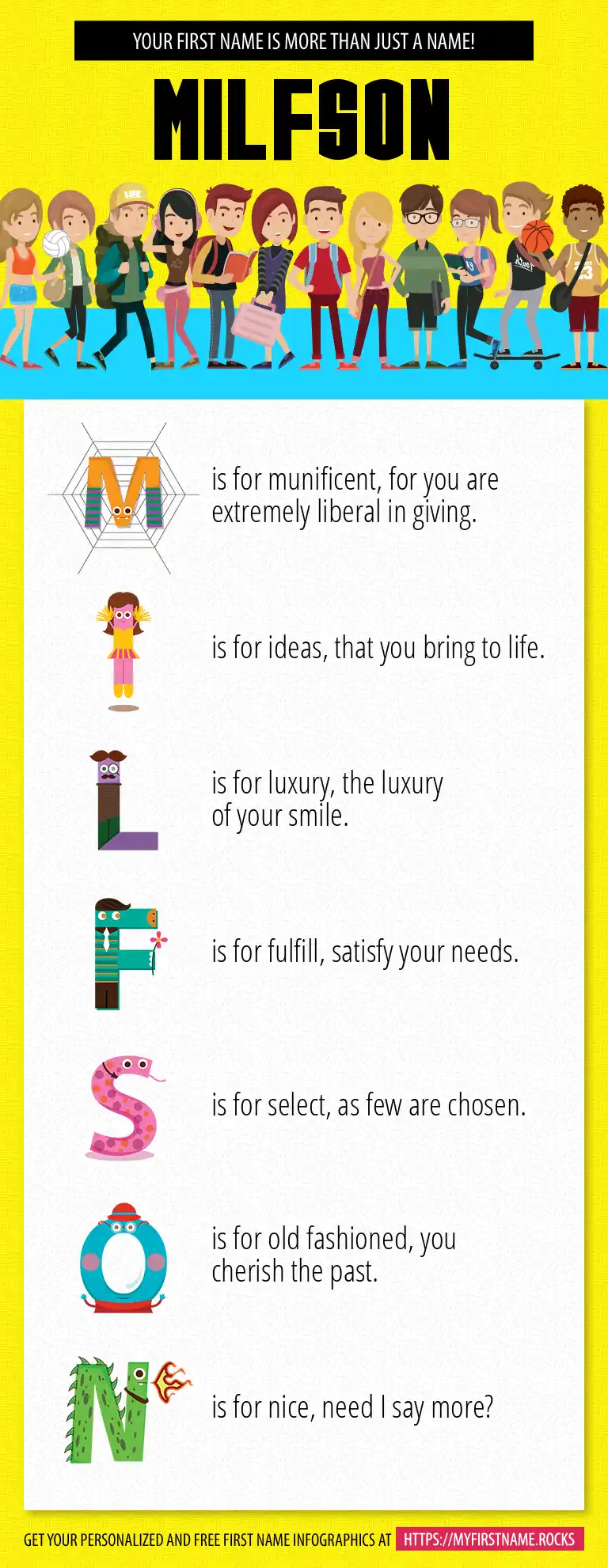 YOUR FIRST NAME IS MORE THAN JUST A NAME!

MILFSON

M is for munificent, for you are extremely liberal in giving.

I is for ideas, that you bring to life.

L is for luxury, the luxury of your smile.

F is for fulfill, satisfy your needs.

S is for select, as few are chosen.

O is for old fashioned, you cherish the past.

N is for nice, need I say more?

GET YOUR PERSONALIZED AND FREE FIRST NAME INFOGRAPHICS AT HTTPS://MYFIRSTNAME.ROCKS