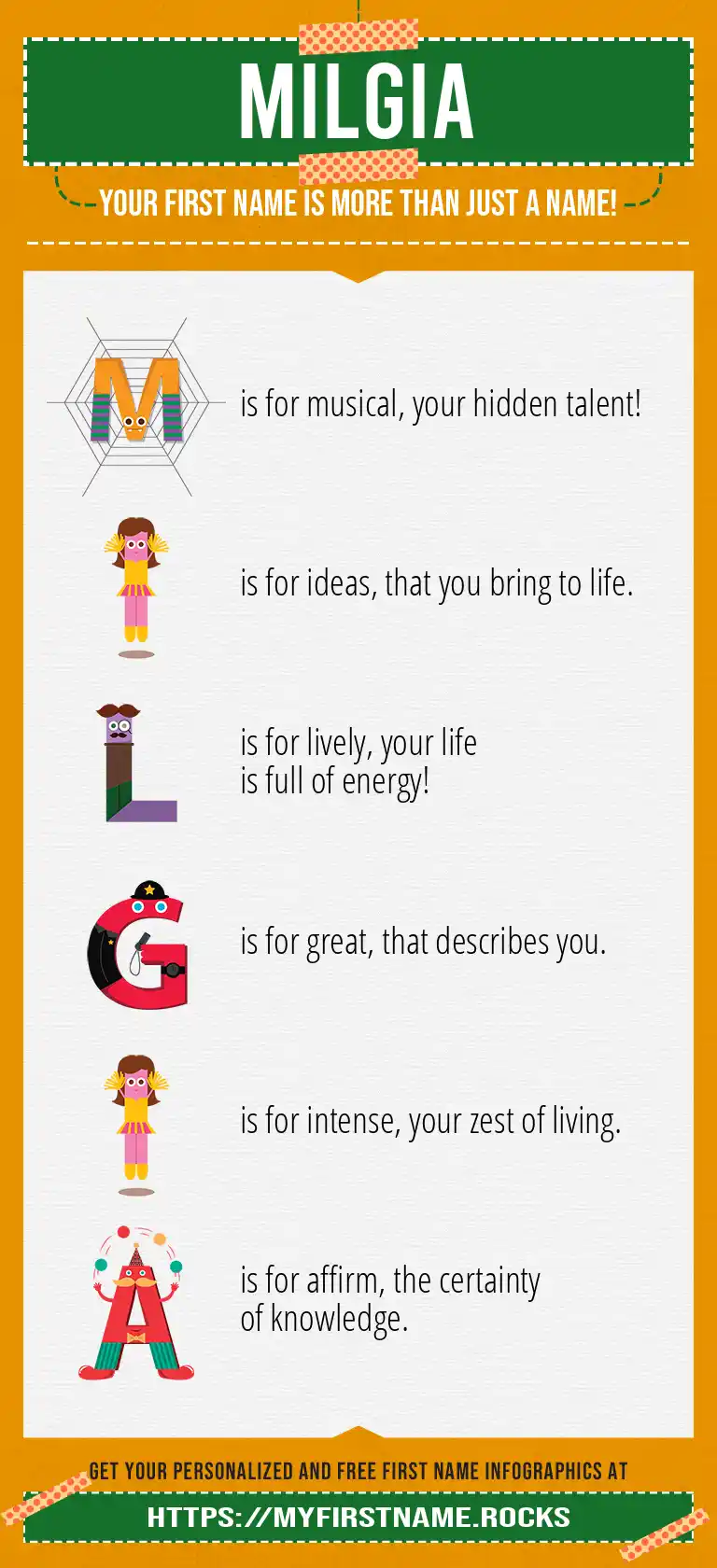 MILGIA

YOUR FIRST NAME IS MORE THAN JUST A NAME!

M is for musical, your hidden talent!

I is for ideas, that you bring to life.

L is for lively, your life is full of energy!

G is for great, that describes you.

I is for intense, your zest of living.

A is for affirm, the certainty of knowledge.

GET YOUR PERSONALIZED AND FREE FIRST NAME INFOGRAPHICS AT

HTTPS://MYFIRSTNAME.ROCKS