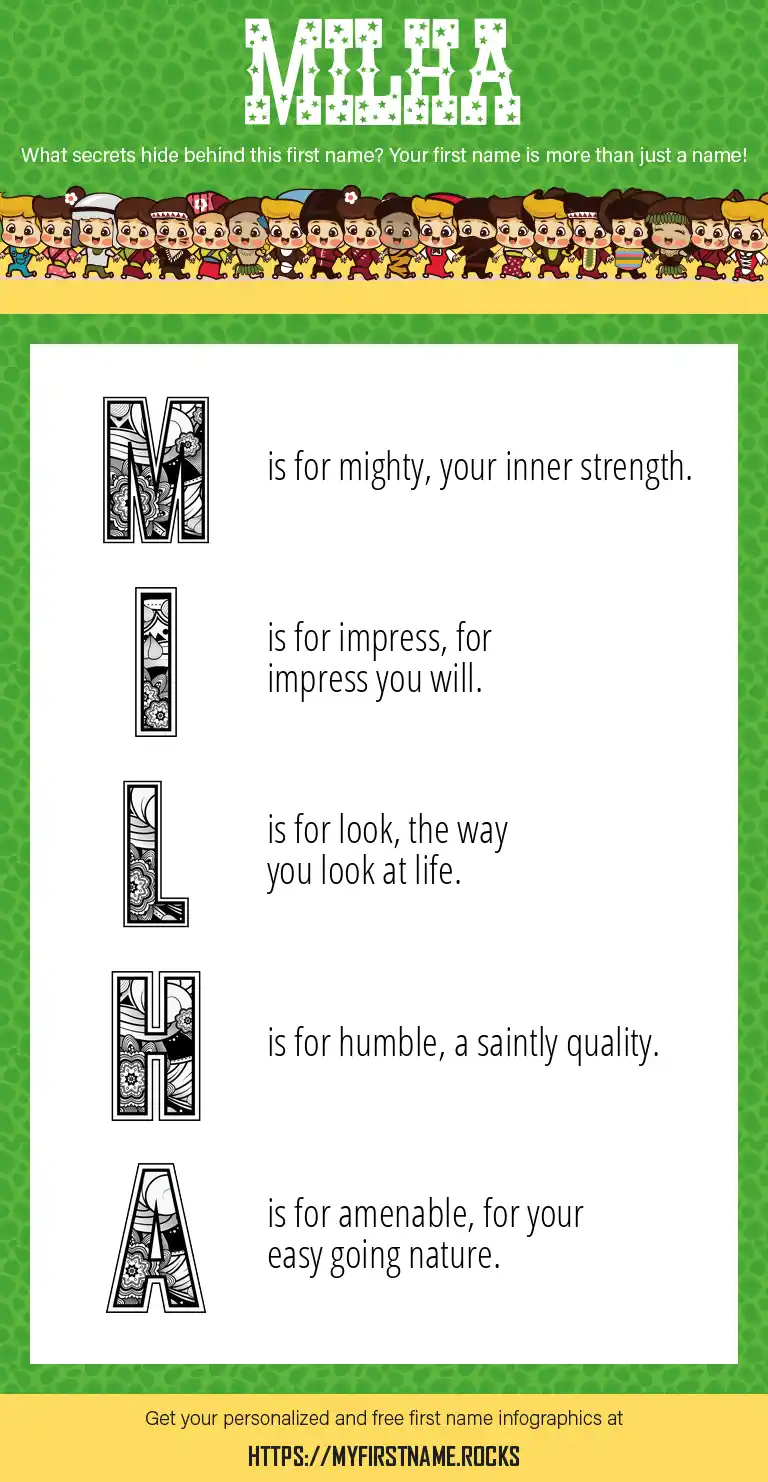 MILHA

What secrets hide behind this first name? Your first name is more than just a name!

M is for mighty, your inner strength.

I is for impress, for impress you will.

L is for look, the way you look at life.

H is for humble, a saintly quality.

A is for amenable, for your easy going nature.

Get your personalized and free first name infographics at

HTTPS://MYFIRSTNAME.ROCKS