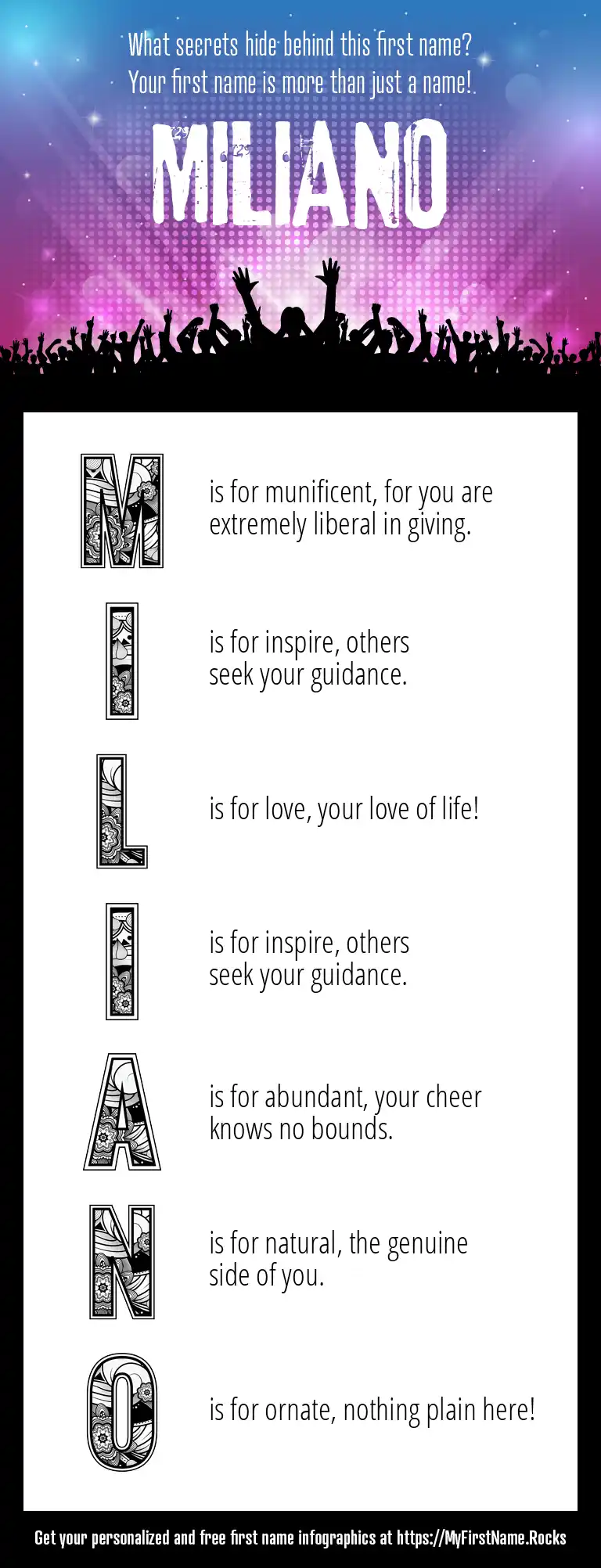 What secrets hide behind this first name?
Your first name is more than just a name!

MILIANO

M is for munificent, for you are extremely liberal in giving.

I is for inspire, others seek your guidance.

L is for love, your love of life!

I is for inspire, others seek your guidance.

A is for abundant, your cheer knows no bounds.

N is for natural, the genuine side of you.

O is for ornate, nothing plain here!

Get your personalized and free first name infographics at https://MyFirstName.Rocks