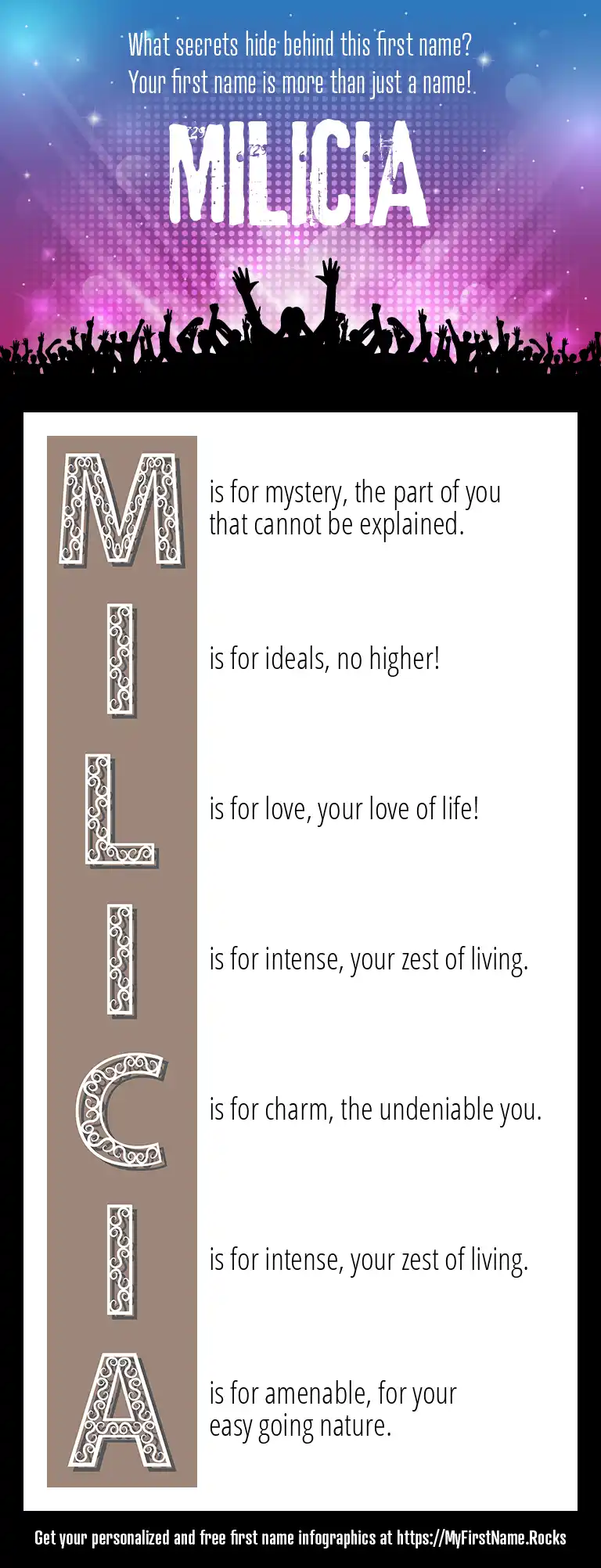 What secrets hide behind this first name?
Your first name is more than just a name!

MILICIA

M is for mystery, the part of you that cannot be explained.

I is for ideals, no higher!

L is for love, your love of life!

I is for intense, your zest of living.

C is for charm, the undeniable you.

I is for intense, your zest of living.

A is for amenable, for your easy going nature.

Get your personalized and free first name infographics at https://MyFirstName.Rocks