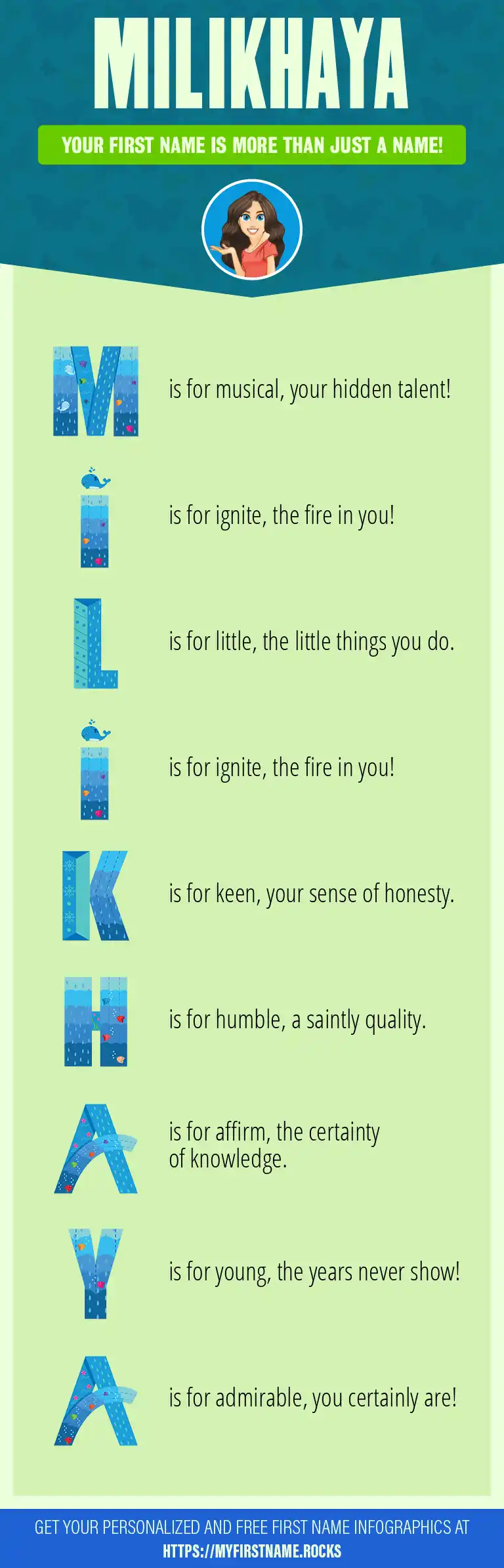 MILIKHAYA

YOUR FIRST NAME IS MORE THAN JUST A NAME!

M is for musical, your hidden talent!

I is for ignite, the fire in you!

L is for little, the little things you do.

I is for ignite, the fire in you!

K is for keen, your sense of honesty.

H is for humble, a saintly quality.

A is for affirm, the certainty of knowledge.

Y is for young, the years never show!

A is for admirable, you certainly are!

GET YOUR PERSONALIZED AND FREE FIRST NAME INFOGRAPHICS AT HTTPS://MYFIRSTNAME.ROCKS