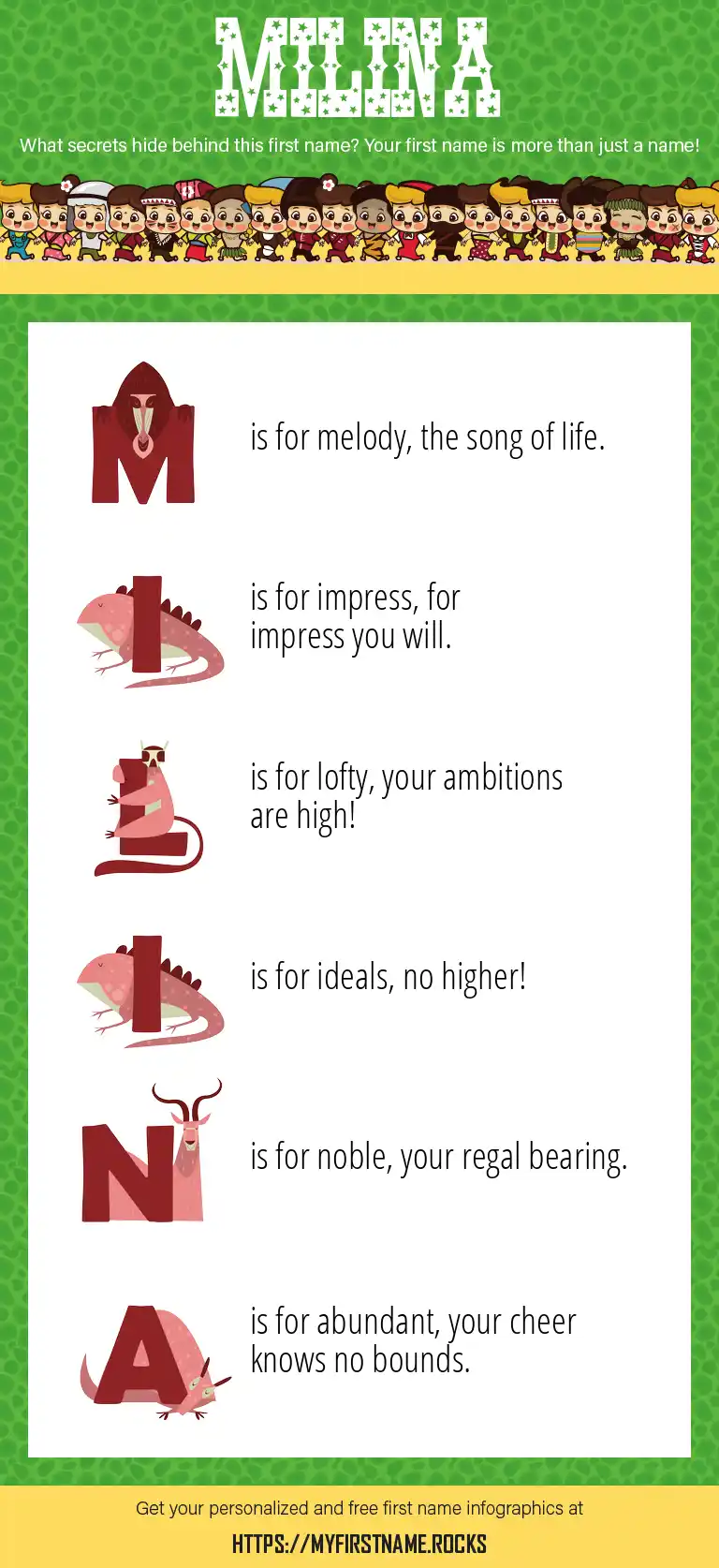 MILINA

What secrets hide behind this first name? Your first name is more than just a name!

M is for melody, the song of life.

I is for impress, for impress you will.

L is for lofty, your ambitions are high!

I is for ideals, no higher!

N is for noble, your regal bearing.

A is for abundant, your cheer knows no bounds.

Get your personalized and free first name infographics at

HTTPS://MYFIRSTNAME.ROCKS