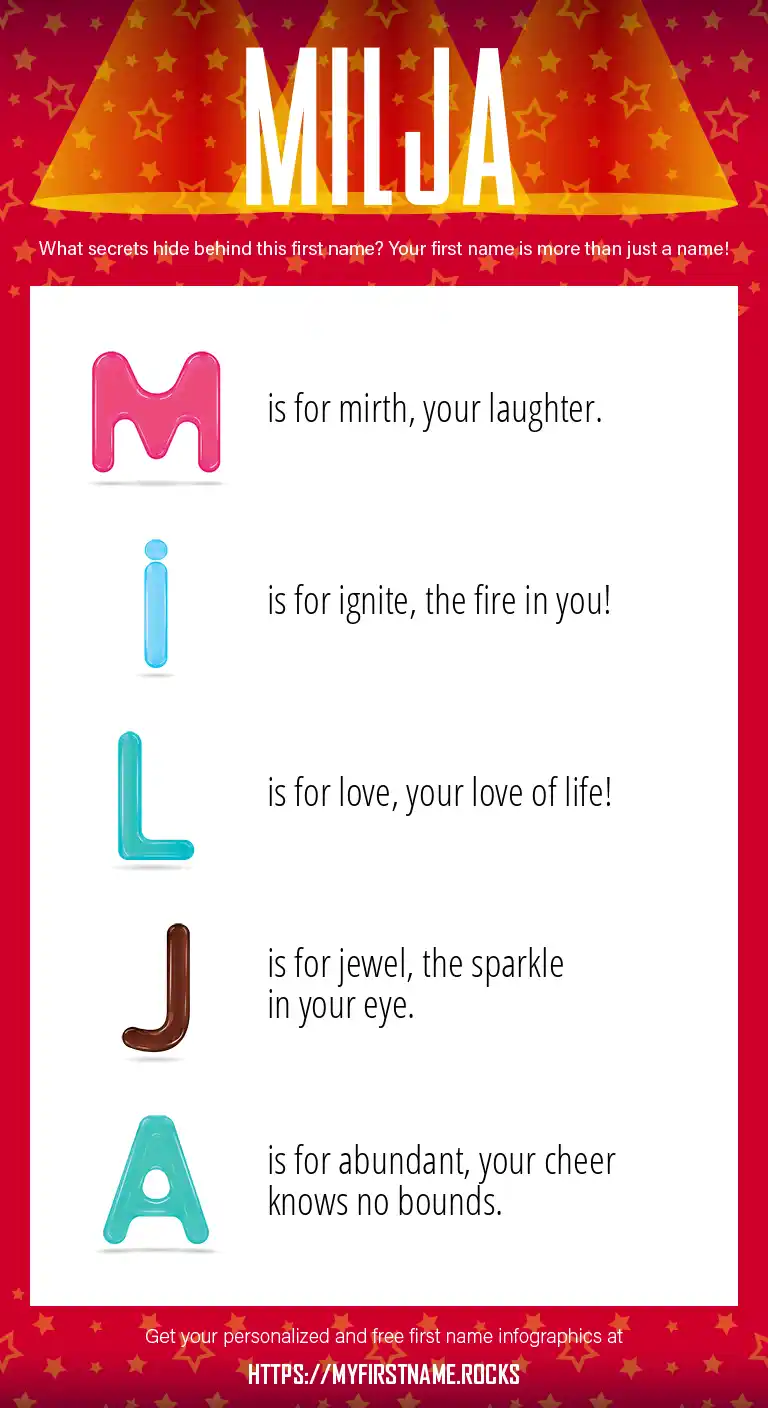 MILJA

What secrets hide behind this first name? Your first name is more than just a name!

M is for mirth, your laughter.

i is for ignite, the fire in you!

L is for love, your love of life!

J is for jewel, the sparkle in your eye.

A is for abundant, your cheer knows no bounds.

Get your personalized and free first name infographics at

HTTPS://MYFIRSTNAME.ROCKS