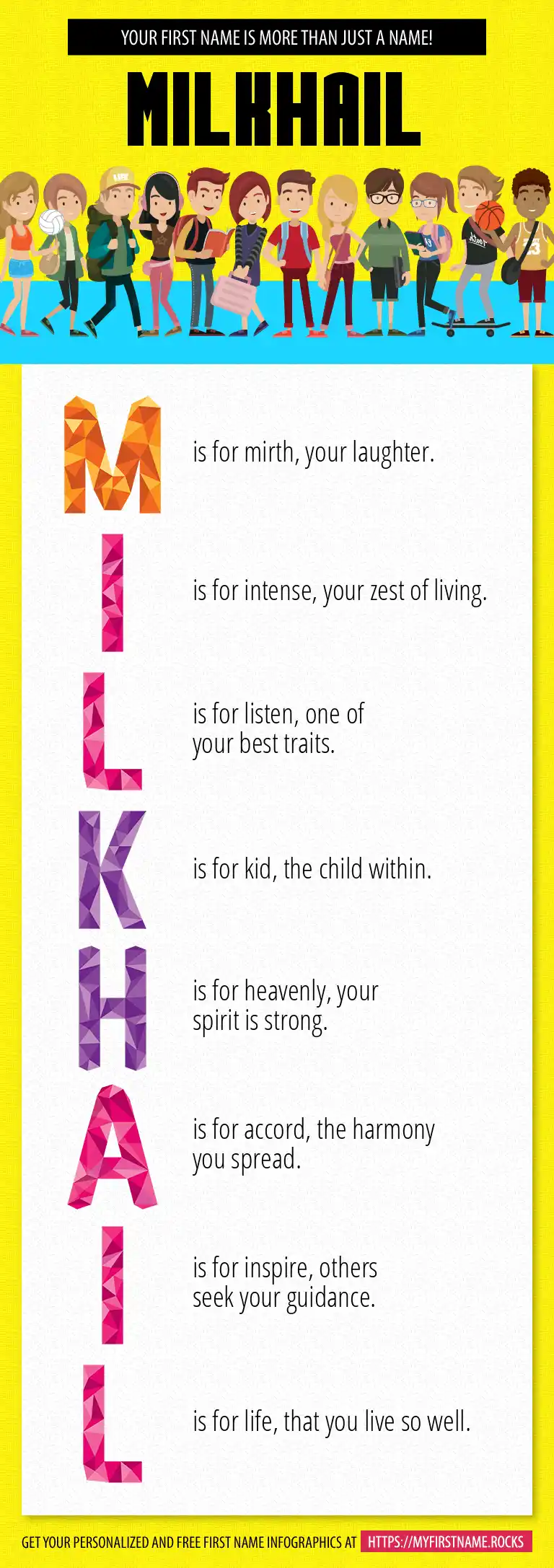 YOUR FIRST NAME IS MORE THAN JUST A NAME!

MILKHAIL

M is for mirth, your laughter.

I is for intense, your zest of living.

L is for listen, one of your best traits.

K is for kid, the child within.

H is for heavenly, your spirit is strong.

A is for accord, the harmony you spread.

I is for inspire, others seek your guidance.

L is for life, that you live so well.

GET YOUR PERSONALIZED AND FREE FIRST NAME INFOGRAPHICS AT HTTPS://MYFIRSTNAME.ROCKS