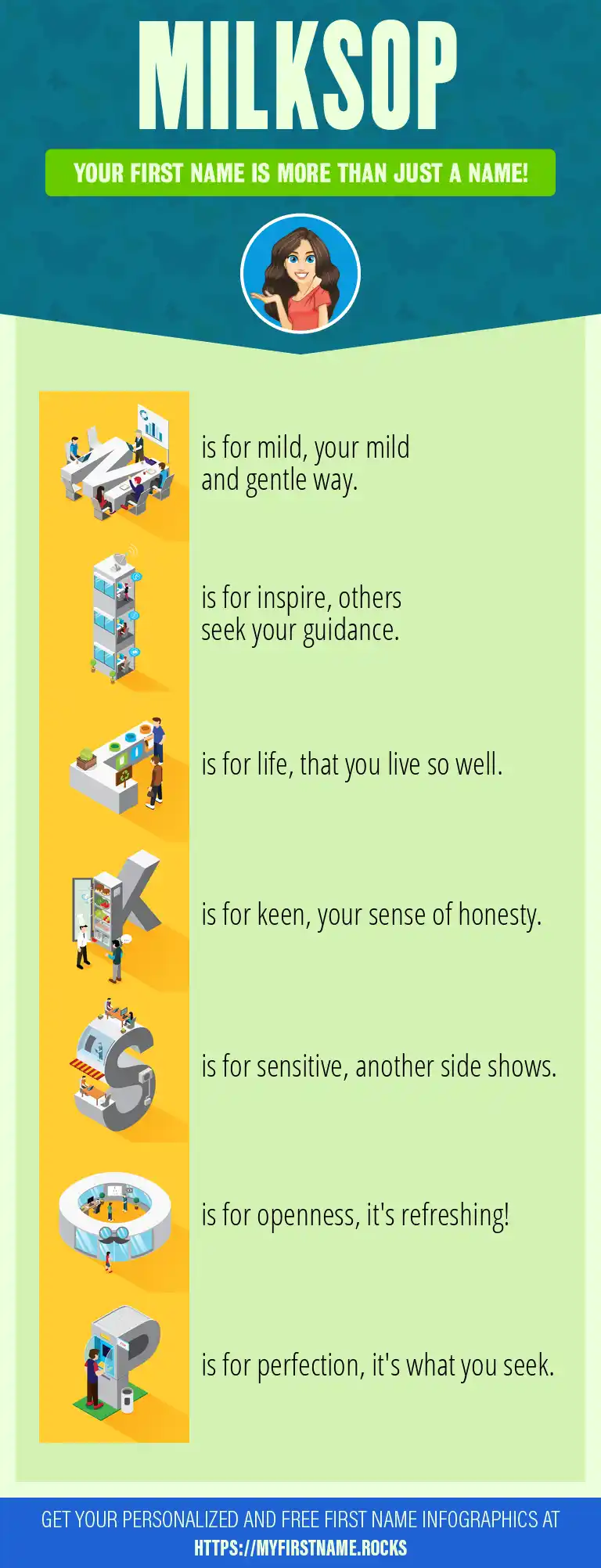 MILKSOP

YOUR FIRST NAME IS MORE THAN JUST A NAME!

M is for mild, your mild and gentle way.

I is for inspire, others seek your guidance.

L is for life, that you live so well.

K is for keen, your sense of honesty.

S is for sensitive, another side shows.

O is for openness, it's refreshing!

P is for perfection, it's what you seek.

GET YOUR PERSONALIZED AND FREE FIRST NAME INFOGRAPHICS AT HTTPS://MYFIRSTNAME.ROCKS