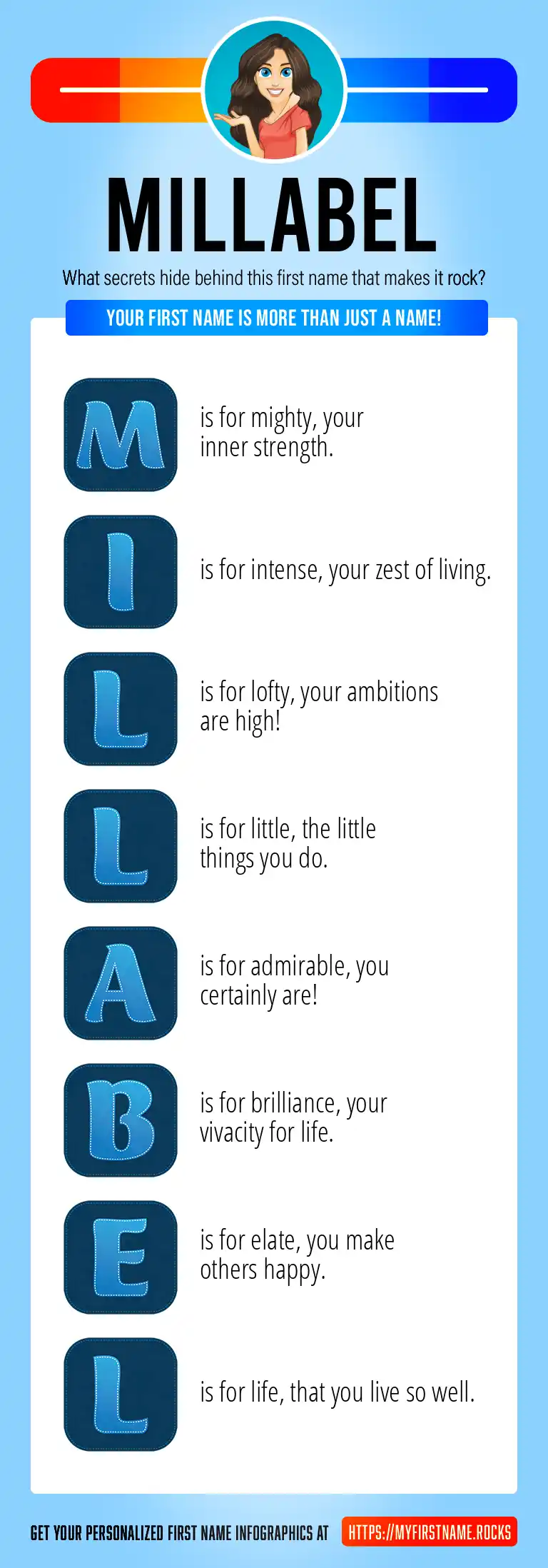 MILLABEL

What secrets hide behind this first name that makes it rock?

YOUR FIRST NAME IS MORE THAN JUST A NAME!

M is for mighty, your inner strength.

I is for intense, your zest of living.

L is for lofty, your ambitions are high!

L is for little, the little things you do.

A is for admirable, you certainly are!

B is for brilliance, your vivacity for life.

E is for elate, you make others happy.

L is for life, that you live so well.

GET YOUR PERSONALIZED FIRST NAME INFOGRAPHICS AT HTTPS://MYFIRSTNAME.ROCKS