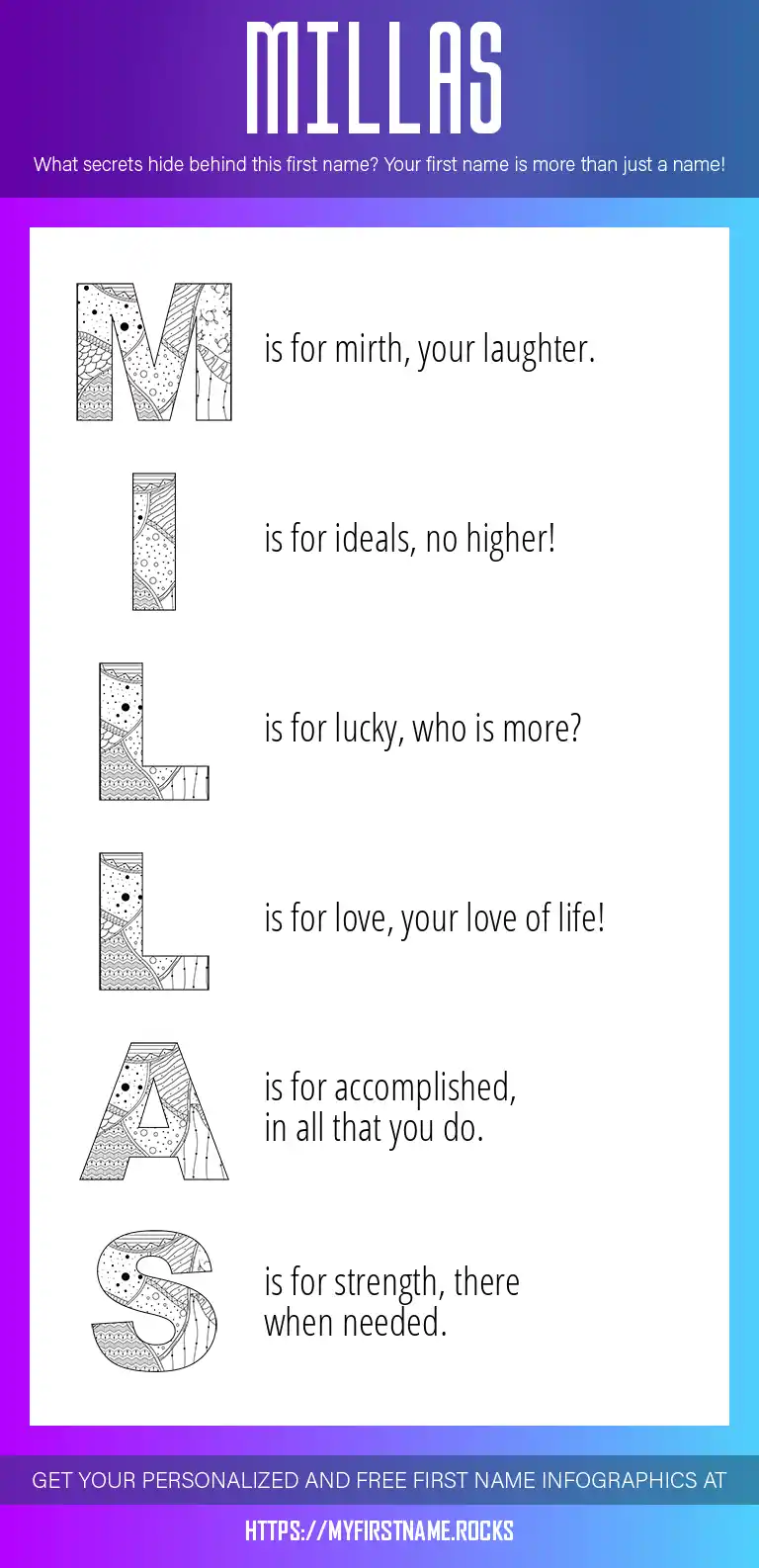 MILLAS

What secrets hide behind this first name? Your first name is more than just a name!

M is for mirth, your laughter.

I is for ideals, no higher!

L is for lucky, who is more?

L is for love, your love of life!

A is for accomplished, in all that you do.

S is for strength, there when needed.

GET YOUR PERSONALIZED AND FREE FIRST NAME INFOGRAPHICS AT

HTTPS://MYFIRSTNAME.ROCKS