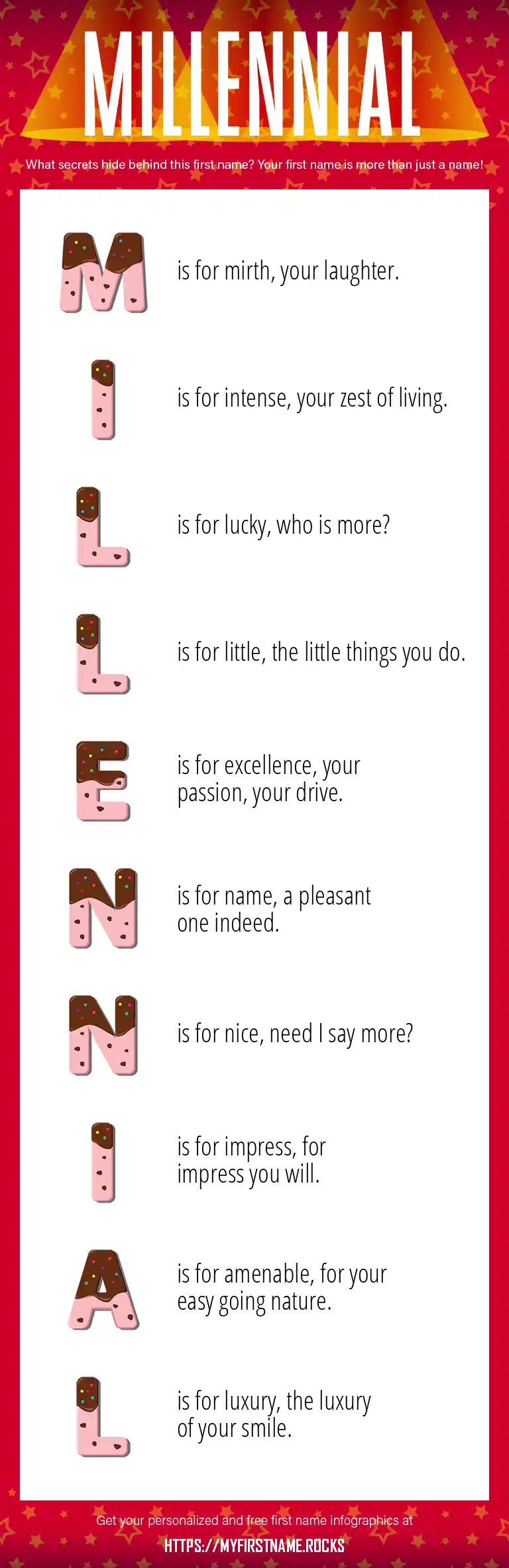 MILLENNIAL

What secrets hide behind this first name? Your first name is more than just a name!

M is for mirth, your laughter.

I is for intense, your zest of living.

L is for lucky, who is more?

L is for little, the little things you do.

E is for excellence, your passion, your drive.

N is for name, a pleasant one indeed.

N is for nice, need I say more?

I is for impress, for impress you will.

A is for amenable, for your easy going nature.

L is for luxury, the luxury of your smile.

Get your personalized and free first name infographics at

HTTPS://MYFIRSTNAME.ROCKS