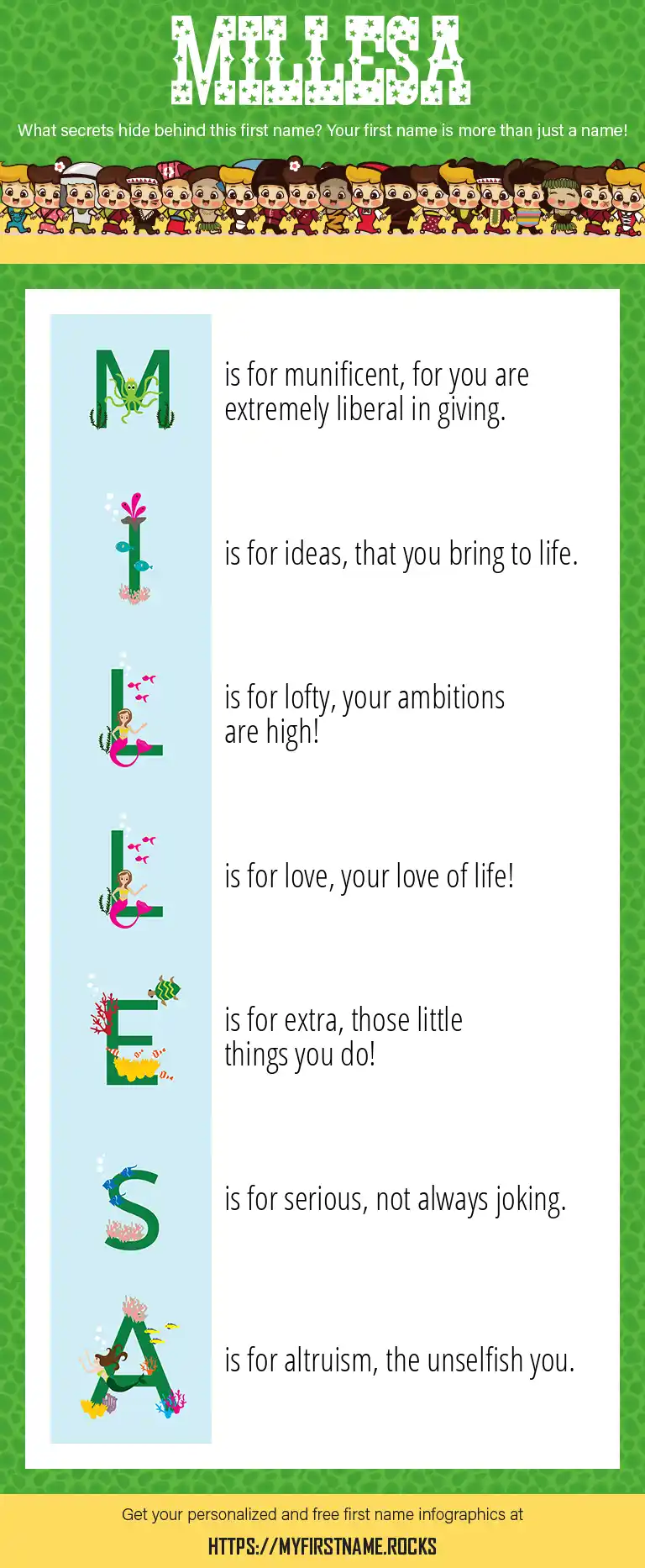 MILLESA

What secrets hide behind this first name? Your first name is more than just a name!

M is for munificent, for you are extremely liberal in giving.

I is for ideas, that you bring to life.

L is for lofty, your ambitions are high!

L is for love, your love of life!

E is for extra, those little things you do!

S is for serious, not always joking.

A is for altruism, the unselfish you.

Get your personalized and free first name infographics at

HTTPS://MYFIRSTNAME.ROCKS