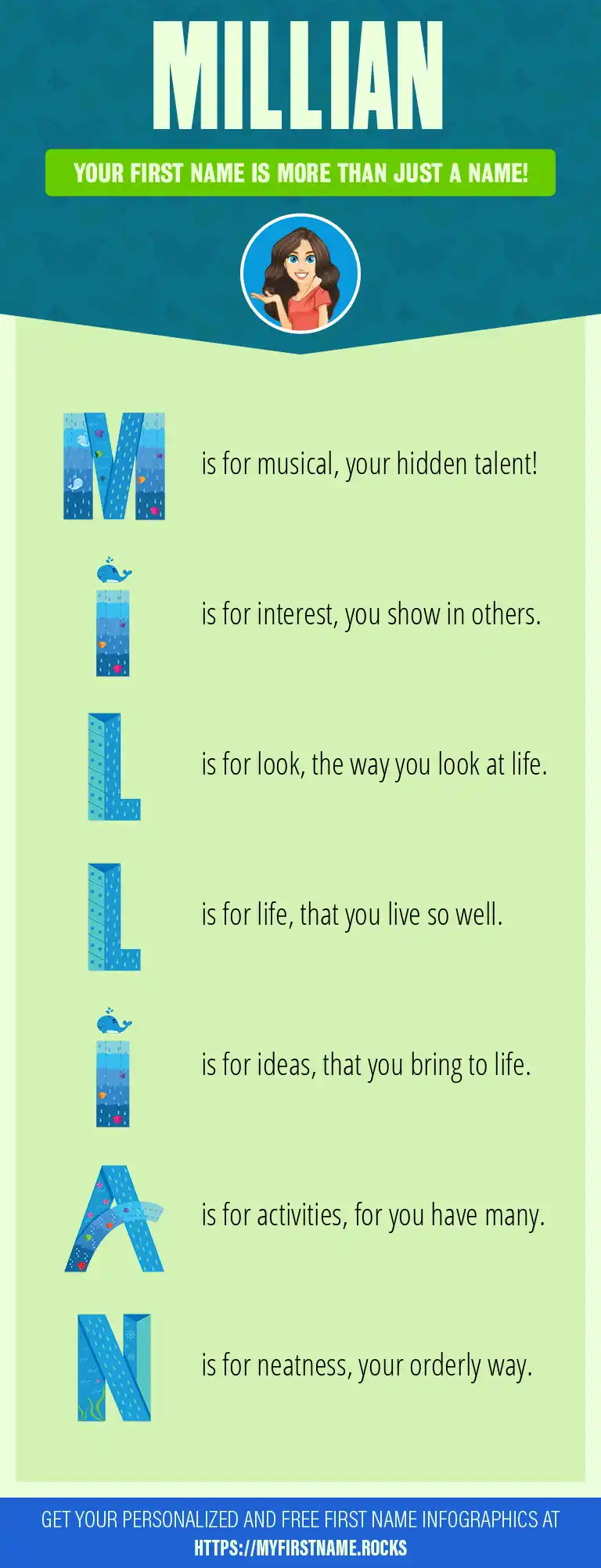 MILLIAN

YOUR FIRST NAME IS MORE THAN JUST A NAME!

M is for musical, your hidden talent!

I is for interest, you show in others.

L is for look, the way you look at life.

L is for life, that you live so well.

I is for ideas, that you bring to life.

A is for activities, for you have many.

N is for neatness, your orderly way.

GET YOUR PERSONALIZED AND FREE FIRST NAME INFOGRAPHICS AT HTTPS://MYFIRSTNAME.ROCKS