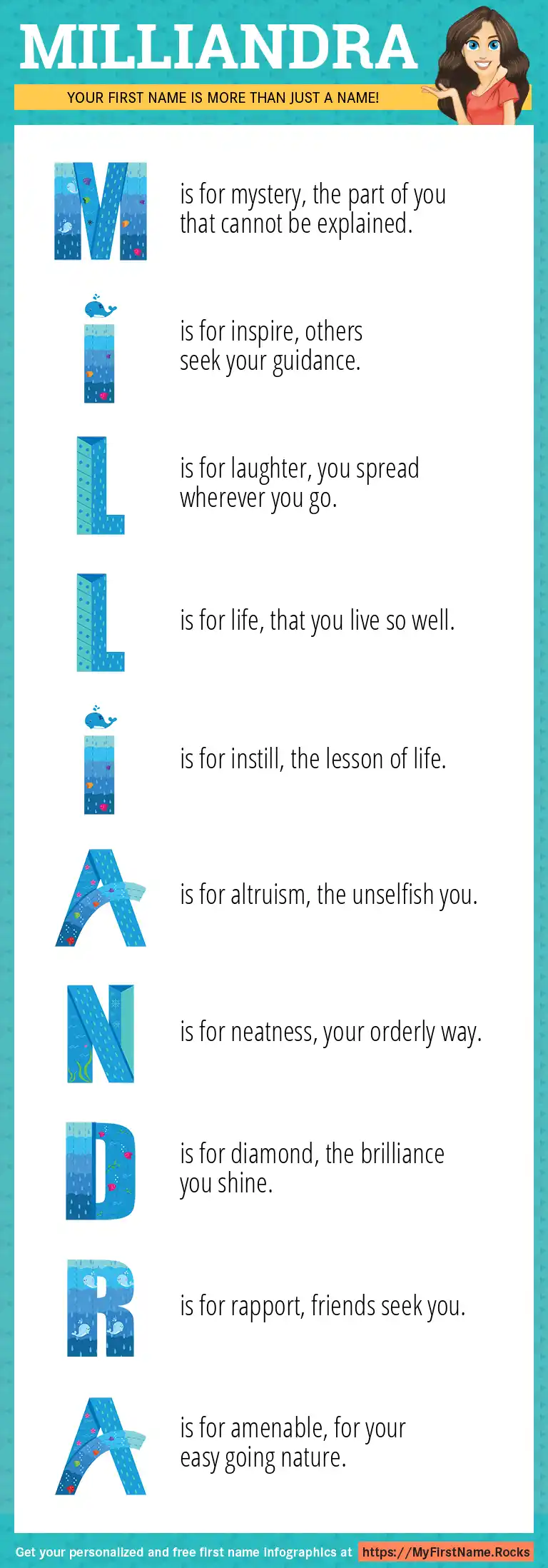 MILLIANDRA

YOUR FIRST NAME IS MORE THAN JUST A NAME!

M is for mystery, the part of you that cannot be explained.

I is for inspire, others seek your guidance.

L is for laughter, you spread wherever you go.

L is for life, that you live so well.

I is for instill, the lesson of life.

A is for altruism, the unselfish you.

N is for neatness, your orderly way.

D is for diamond, the brilliance you shine.

R is for rapport, friends seek you.

A is for amenable, for your easy going nature.

Get your personalized and free first name infographics at https://MyFirstName.Rocks