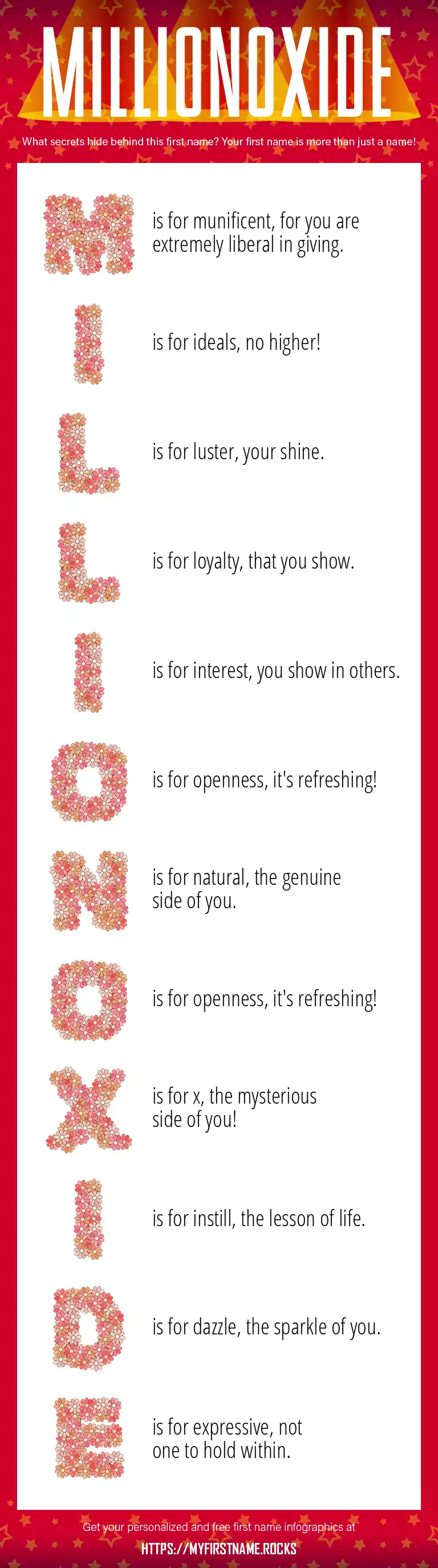 MILLIONOXIDE

What secrets hide behind this first name? Your first name is more than just a name!

M is for munificent, for you are extremely liberal in giving.

I is for ideals, no higher!

L is for luster, your shine.

L is for loyalty, that you show.

I is for interest, you show in others.

O is for openness, it's refreshing!

N is for natural, the genuine side of you.

O is for openness, it's refreshing!

X is for x, the mysterious side of you!

I is for instill, the lesson of life.

D is for dazzle, the sparkle of you.

E is for expressive, not one to hold within.

Get your personalized and free first name infographics at

HTTPS://MYFIRSTNAME.ROCKS