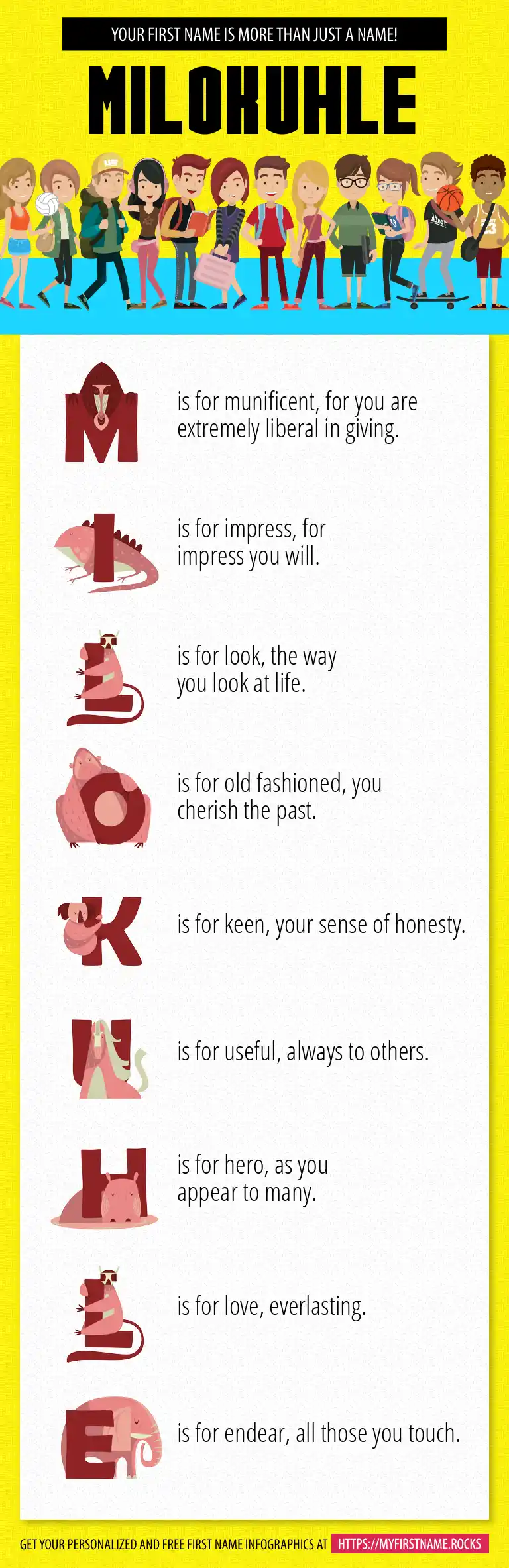 YOUR FIRST NAME IS MORE THAN JUST A NAME!

MILOKUHLE

M is for munificent, for you are extremely liberal in giving.

I is for impress, for impress you will.

L is for look, the way you look at life.

O is for old fashioned, you cherish the past.

K is for keen, your sense of honesty.

U is for useful, always to others.

H is for hero, as you appear to many.

L is for love, everlasting.

E is for endear, all those you touch.

GET YOUR PERSONALIZED AND FREE FIRST NAME INFOGRAPHICS AT HTTPS://MYFIRSTNAME.ROCKS