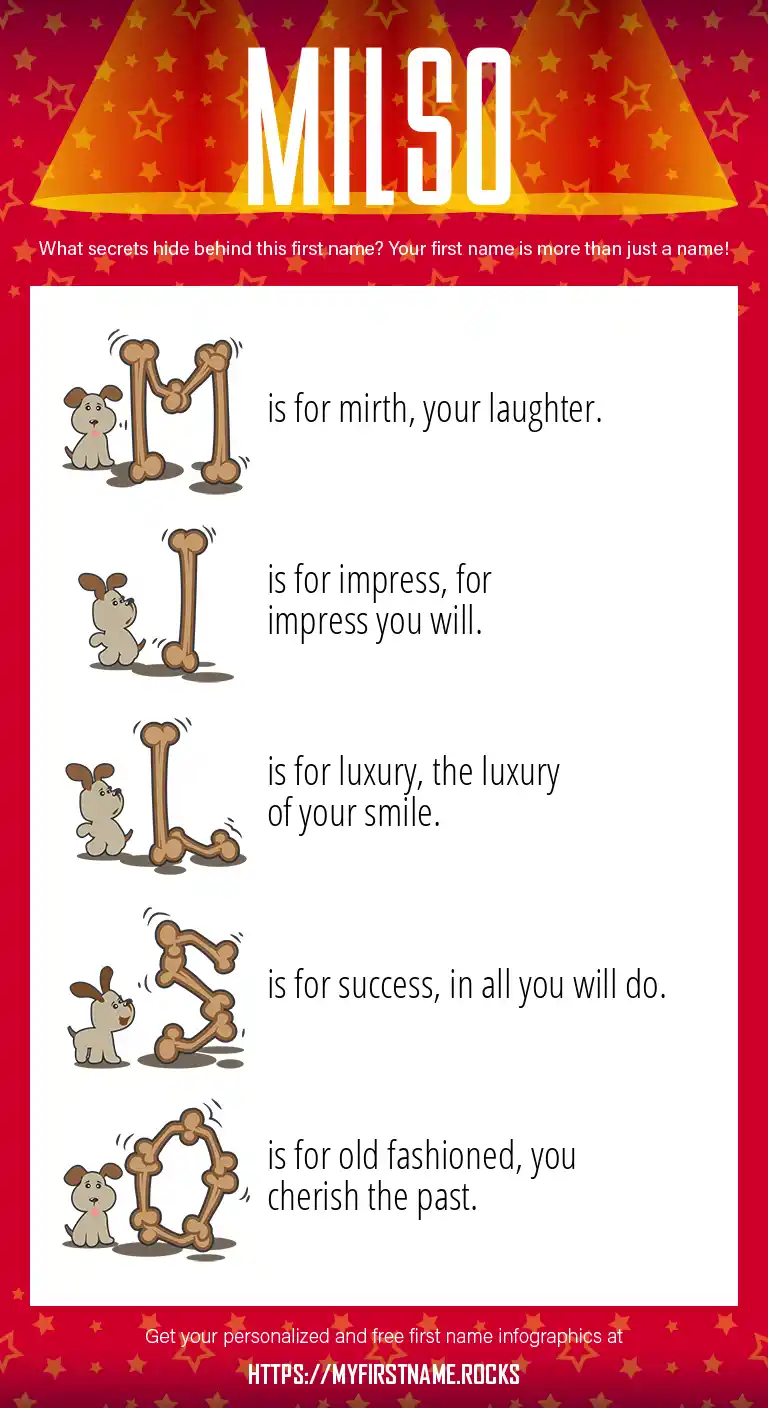 MILSO

What secrets hide behind this first name? Your first name is more than just a name!

M is for mirth, your laughter.

I is for impress, for impress you will.

L is for luxury, the luxury of your smile.

S is for success, in all you will do.

O is for old fashioned, you cherish the past.

Get your personalized and free first name infographics at

HTTPS://MYFIRSTNAME.ROCKS