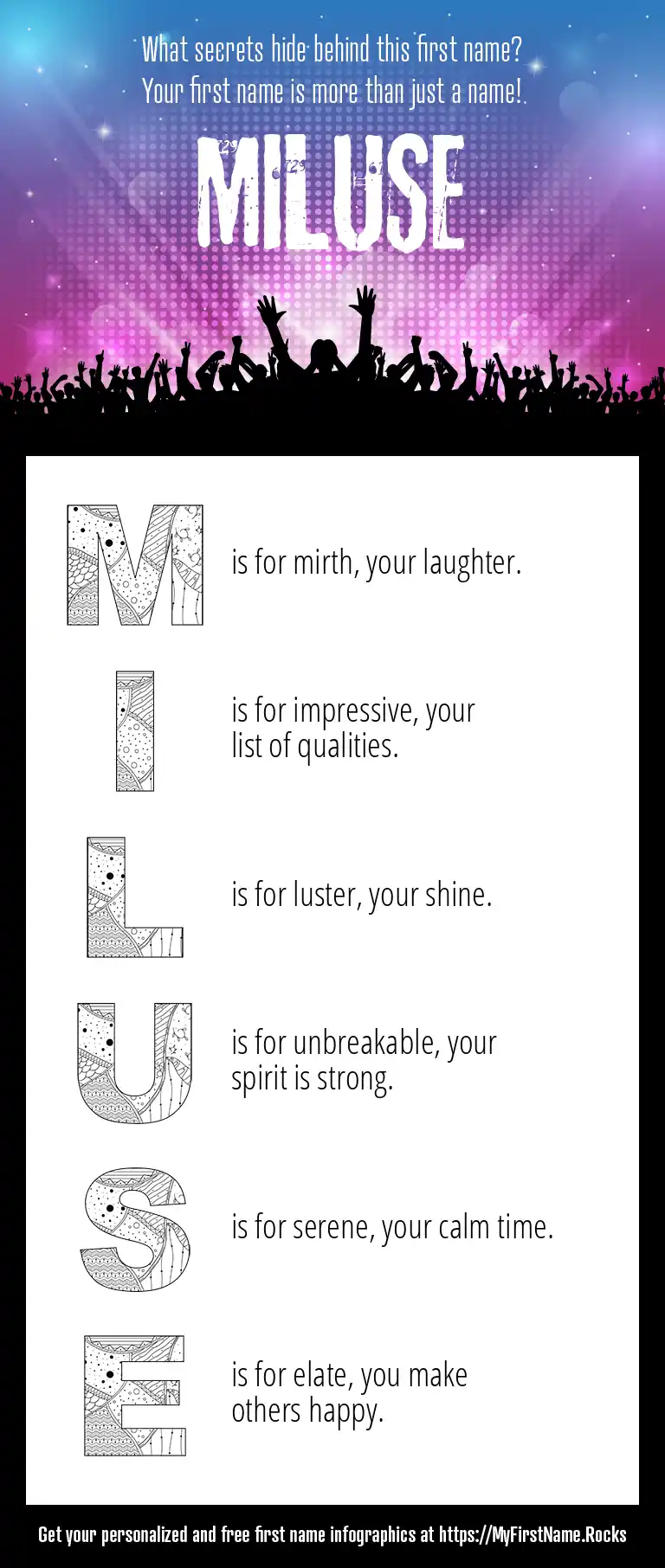 What secrets hide behind this first name?
Your first name is more than just a name!

MILUSE

M is for mirth, your laughter.

I is for impressive, your list of qualities.

L is for luster, your shine.

U is for unbreakable, your spirit is strong.

S is for serene, your calm time.

E is for elate, you make others happy.

Get your personalized and free first name infographics at https://MyFirstName.Rocks