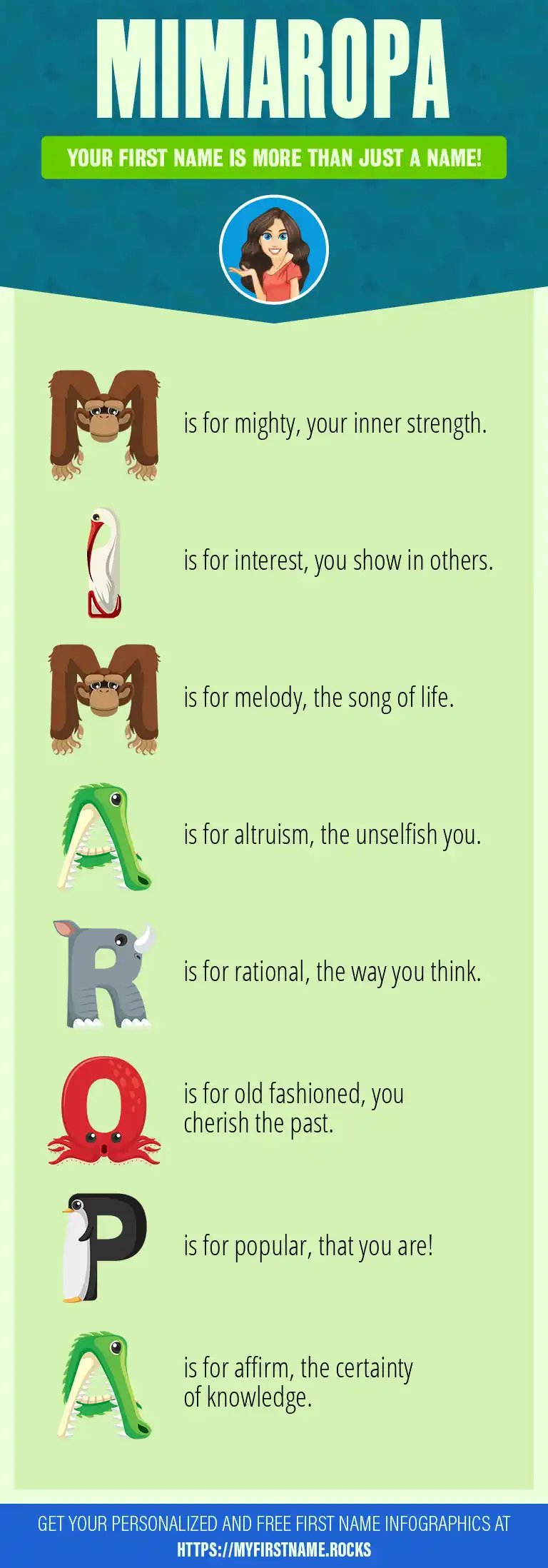 MIMAROPA

YOUR FIRST NAME IS MORE THAN JUST A NAME!

M is for mighty, your inner strength.

I is for interest, you show in others.

M is for melody, the song of life.

A is for altruism, the unselfish you.

R is for rational, the way you think.

O is for old fashioned, you cherish the past.

P is for popular, that you are!

A is for affirm, the certainty of knowledge.

GET YOUR PERSONALIZED AND FREE FIRST NAME INFOGRAPHICS AT HTTPS://MYFIRSTNAME.ROCKS