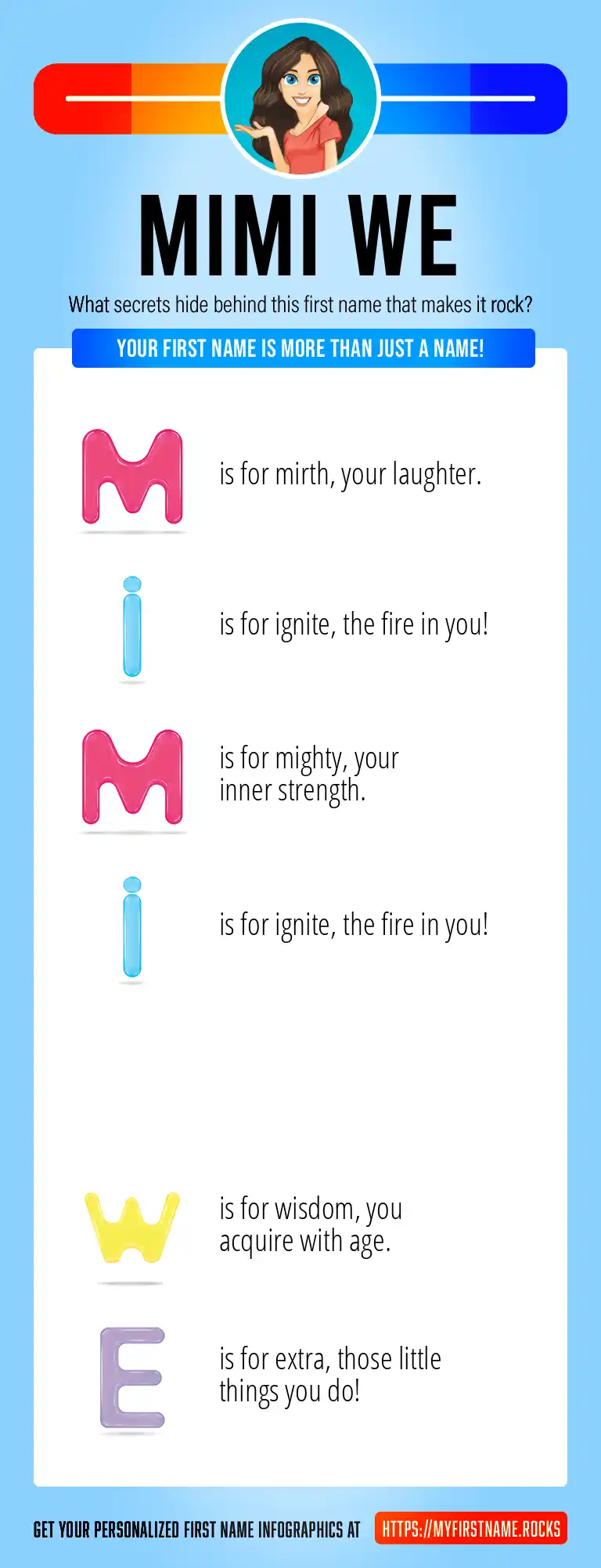 MIMI WE

What secrets hide behind this first name that makes it rock?

YOUR FIRST NAME IS MORE THAN JUST A NAME!

M is for mirth, your laughter.

i is for ignite, the fire in you!

M is for mighty, your inner strength.

i is for ignite, the fire in you!

W is for wisdom, you acquire with age.

E is for extra, those little things you do!

GET YOUR PERSONALIZED FIRST NAME INFOGRAPHICS AT HTTPS://MYFIRSTNAME.ROCKS