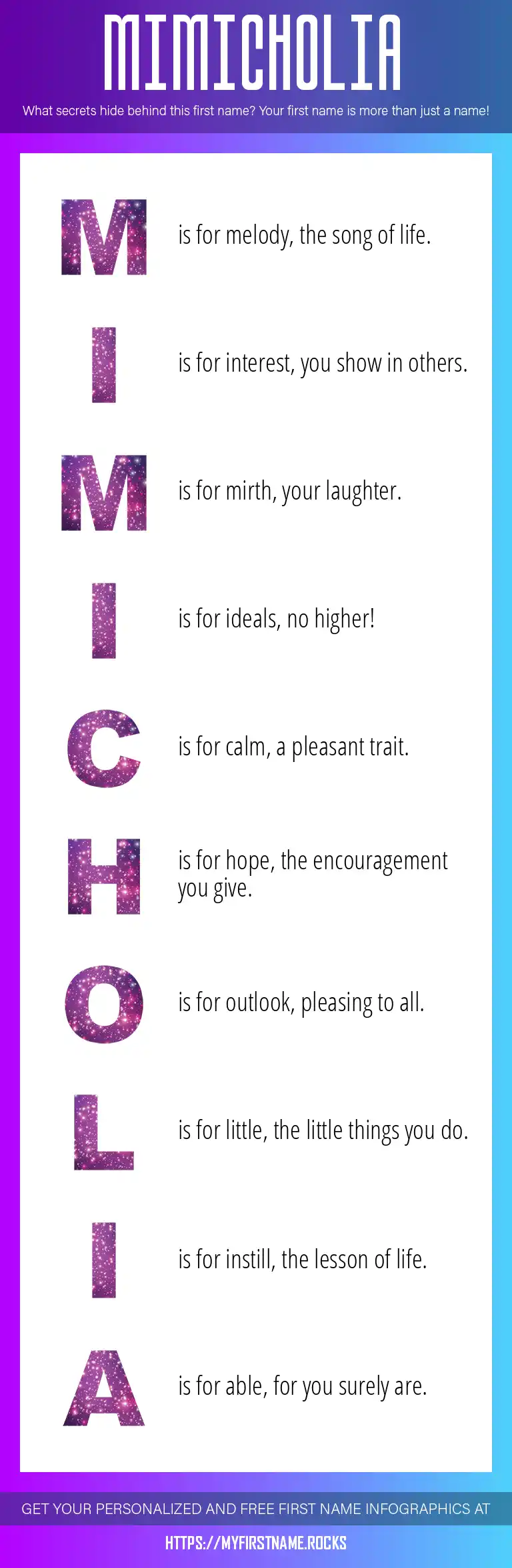 MIMICHOLIA

What secrets hide behind this first name? Your first name is more than just a name!

M is for melody, the song of life.

I is for interest, you show in others.

M is for mirth, your laughter.

I is for ideals, no higher!

C is for calm, a pleasant trait.

H is for hope, the encouragement you give.

O is for outlook, pleasing to all.

L is for little, the little things you do.

I is for instill, the lesson of life.

A is for able, for you surely are.

GET YOUR PERSONALIZED AND FREE FIRST NAME INFOGRAPHICS AT

HTTPS://MYFIRSTNAME.ROCKS