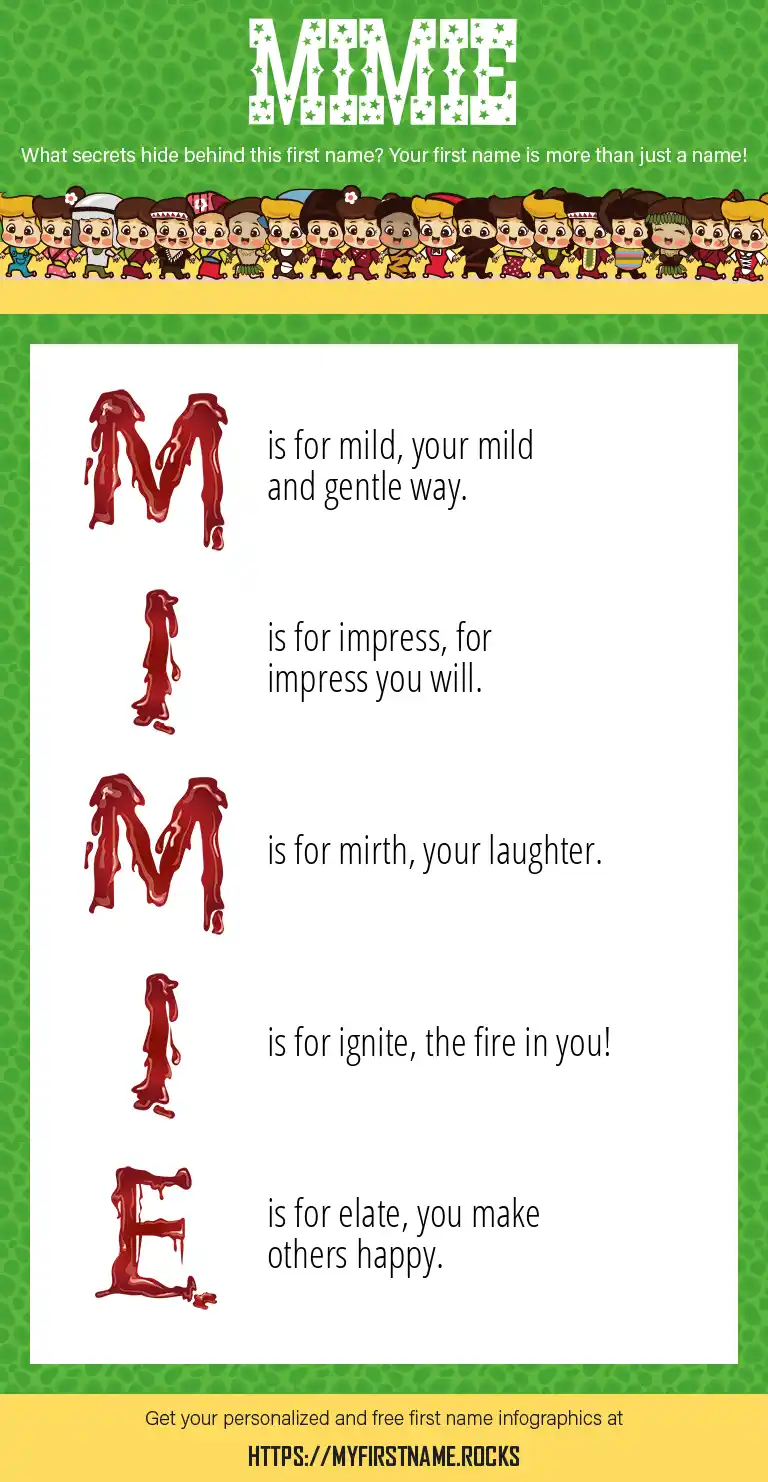 MIMIE

What secrets hide behind this first name? Your first name is more than just a name!

M is for mild, your mild and gentle way.

I is for impress, for impress you will.

M is for mirth, your laughter.

I is for ignite, the fire in you!

E is for elate, you make others happy.

Get your personalized and free first name infographics at

HTTPS://MYFIRSTNAME.ROCKS