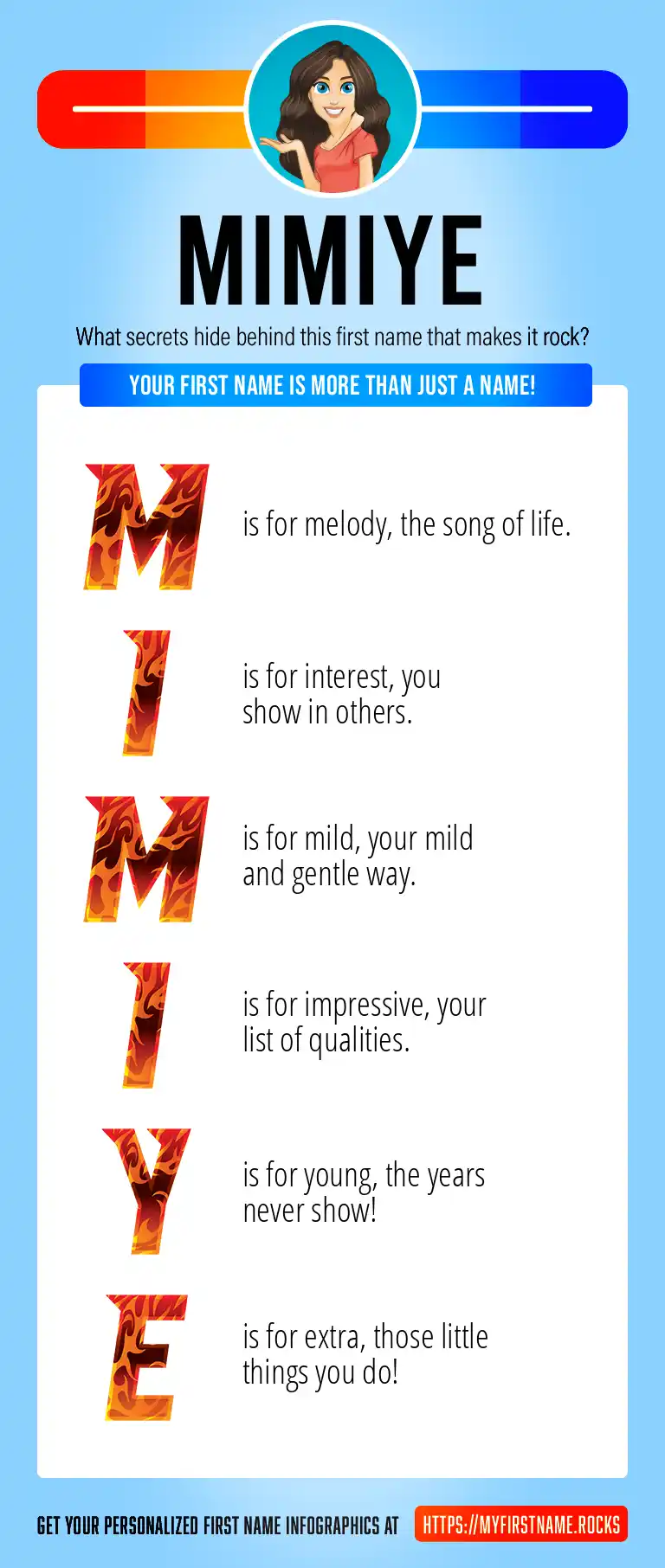 MIMIYE

What secrets hide behind this first name that makes it rock?

YOUR FIRST NAME IS MORE THAN JUST A NAME!

M is for melody, the song of life.

I is for interest, you show in others.

M is for mild, your mild and gentle way.

I is for impressive, your list of qualities.

Y is for young, the years never show!

E is for extra, those little things you do!

GET YOUR PERSONALIZED FIRST NAME INFOGRAPHICS AT HTTPS://MYFIRSTNAME.ROCKS