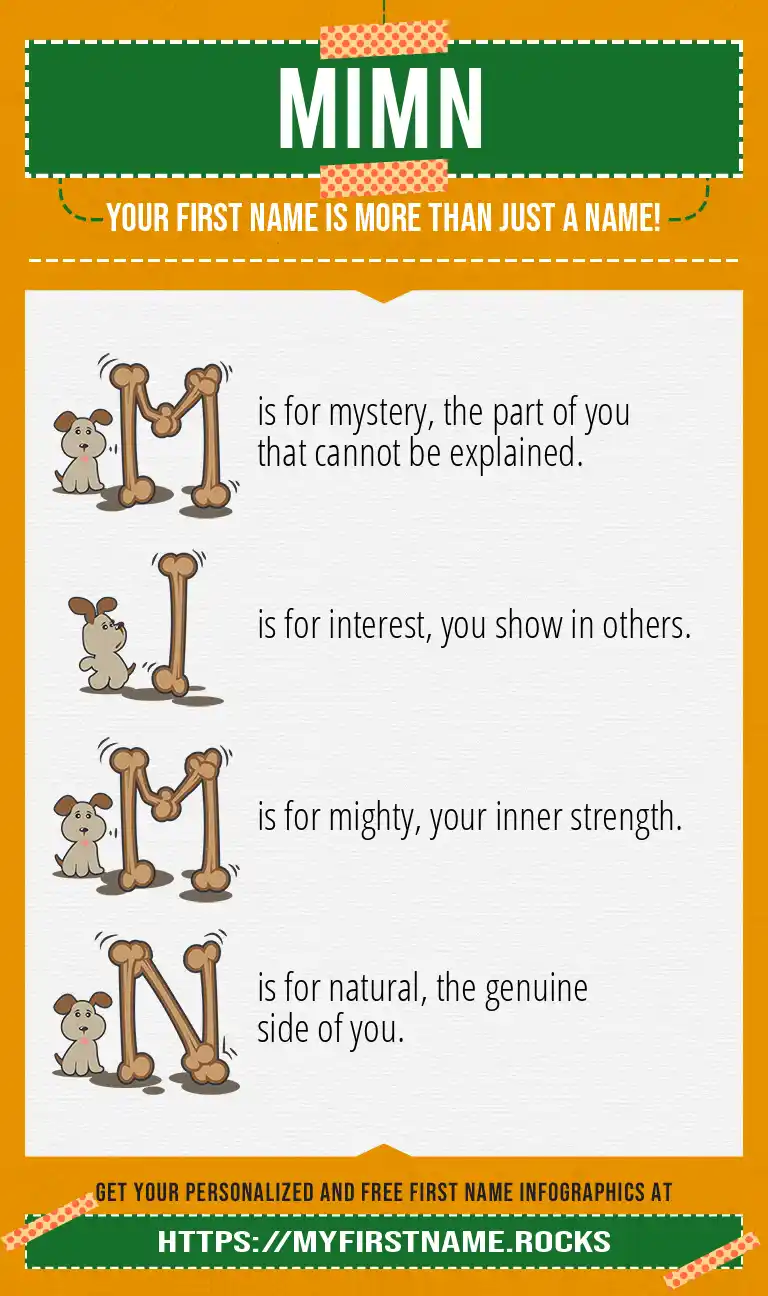 MIMN

YOUR FIRST NAME IS MORE THAN JUST A NAME!

M is for mystery, the part of you that cannot be explained.

I is for interest, you show in others.

M is for mighty, your inner strength.

N is for natural, the genuine side of you.

GET YOUR PERSONALIZED AND FREE FIRST NAME INFOGRAPHICS AT

HTTPS://MYFIRSTNAME.ROCKS