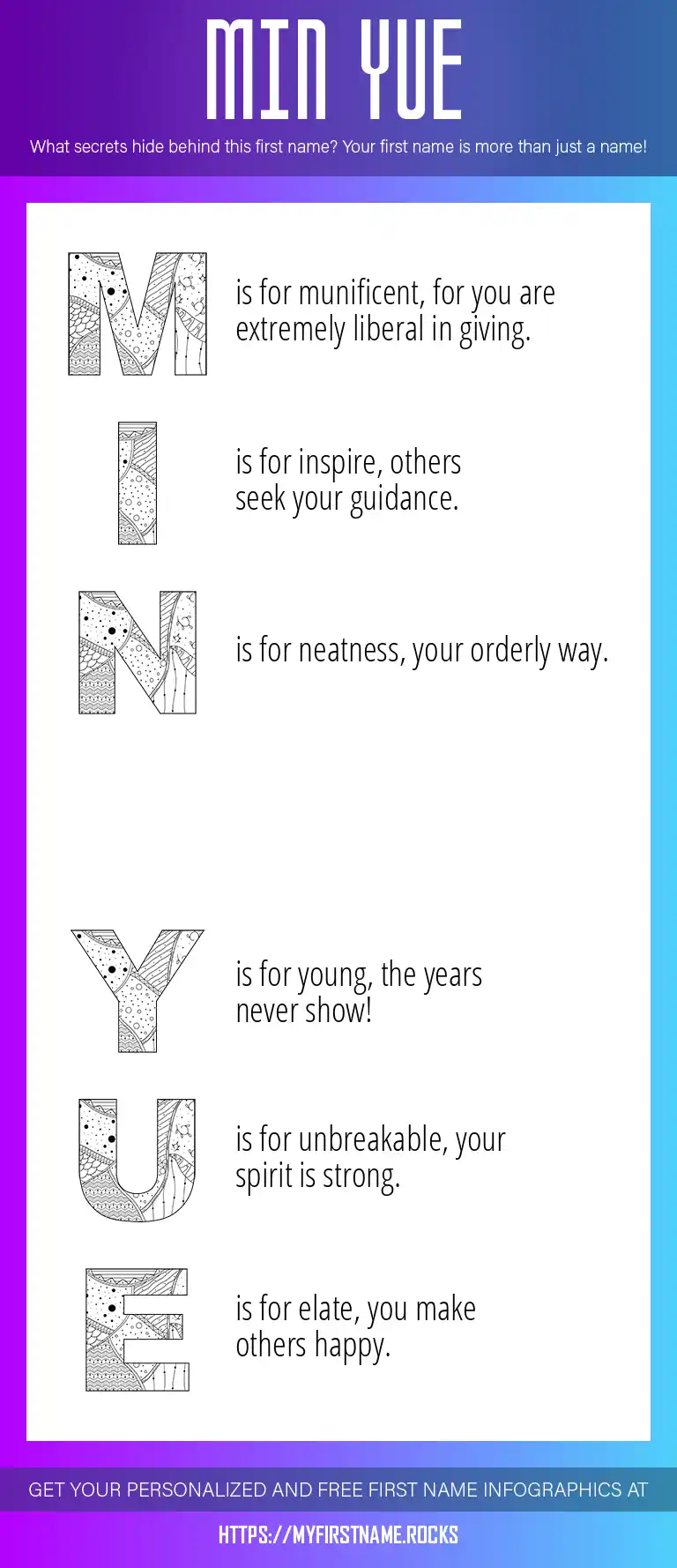 MIN YUE

What secrets hide behind this first name? Your first name is more than just a name!

M is for munificent, for you are extremely liberal in giving.

I is for inspire, others seek your guidance.

N is for neatness, your orderly way.

Y is for young, the years never show!

U is for unbreakable, your spirit is strong.

E is for elate, you make others happy.

GET YOUR PERSONALIZED AND FREE FIRST NAME INFOGRAPHICS AT

HTTPS://MYFIRSTNAME.ROCKS