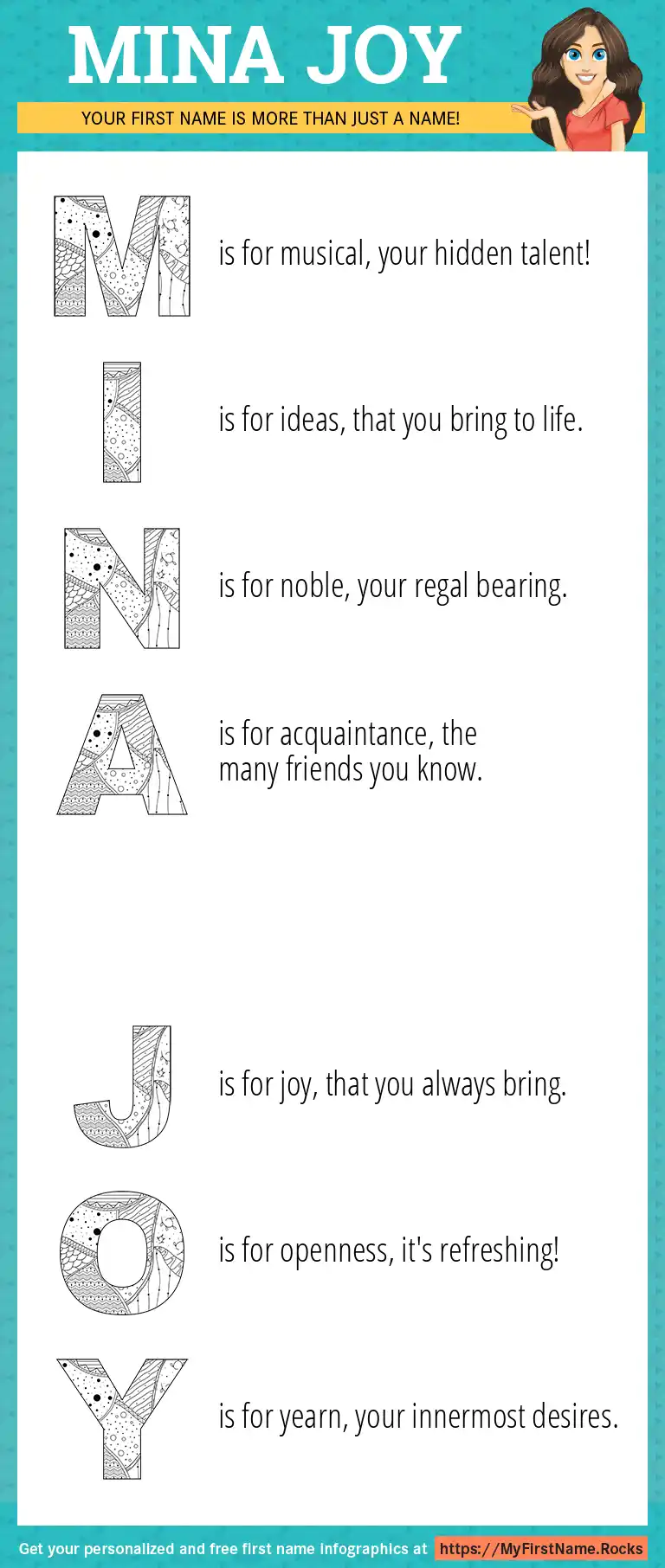 MINA JOY

YOUR FIRST NAME IS MORE THAN JUST A NAME!

M is for musical, your hidden talent!

I is for ideas, that you bring to life.

N is for noble, your regal bearing.

A is for acquaintance, the many friends you know.

J is for joy, that you always bring.

O is for openness, it's refreshing!

Y is for yearn, your innermost desires.

Get your personalized and free first name infographics at https://MyFirstName.Rocks