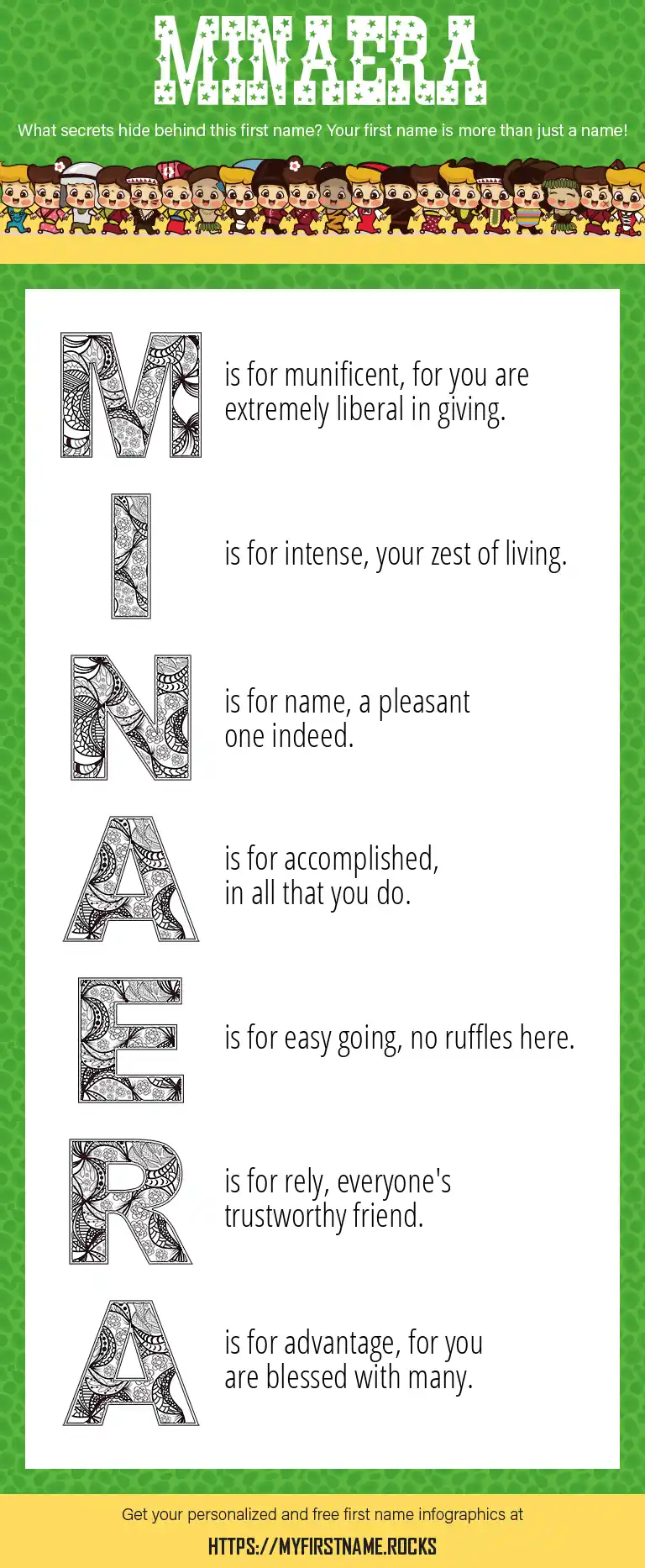 MINAERA

What secrets hide behind this first name? Your first name is more than just a name!

M is for munificent, for you are extremely liberal in giving.

I is for intense, your zest of living.

N is for name, a pleasant one indeed.

A is for accomplished, in all that you do.

E is for easy going, no ruffles here.

R is for rely, everyone's trustworthy friend.

A is for advantage, for you are blessed with many.

Get your personalized and free first name infographics at

HTTPS://MYFIRSTNAME.ROCKS