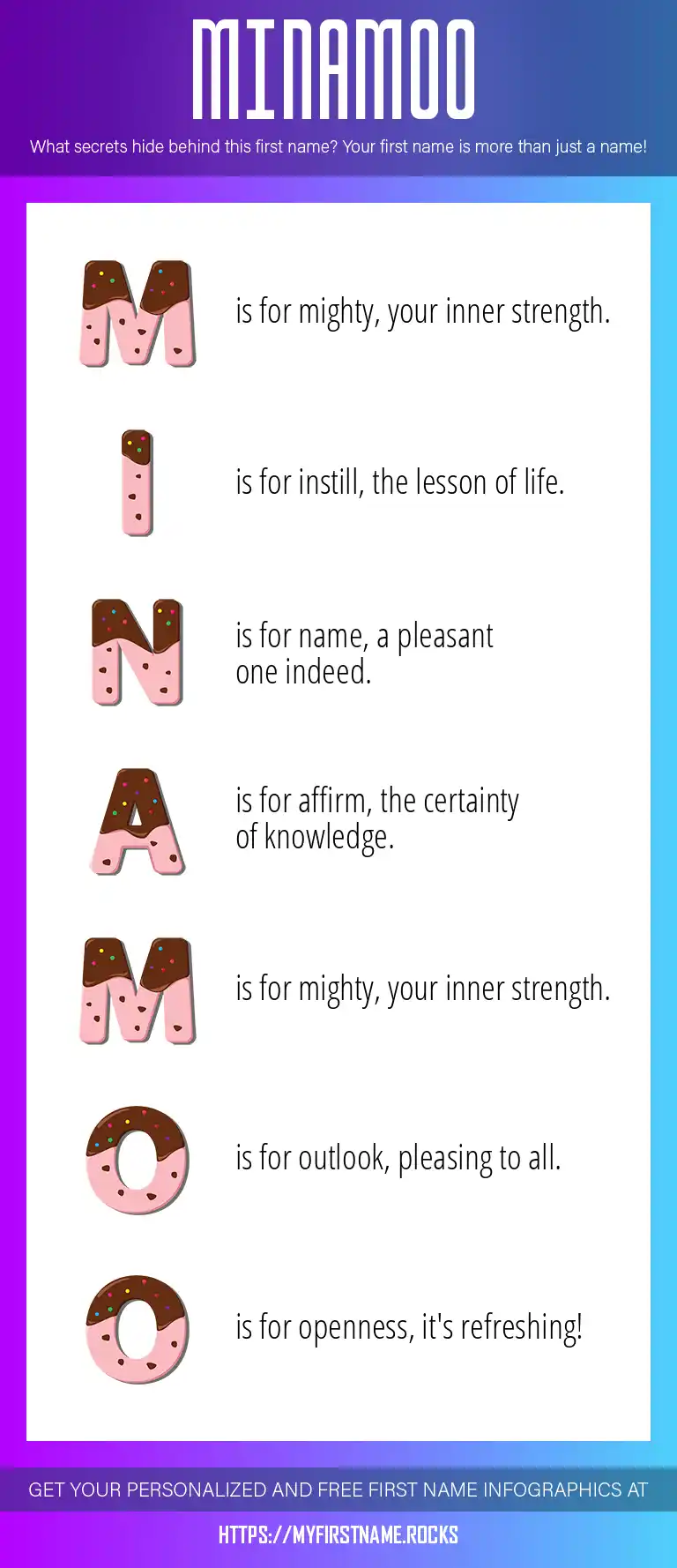 MINAMOO

What secrets hide behind this first name? Your first name is more than just a name!

M is for mighty, your inner strength.

I is for instill, the lesson of life.

N is for name, a pleasant one indeed.

A is for affirm, the certainty of knowledge.

M is for mighty, your inner strength.

O is for outlook, pleasing to all.

O is for openness, it's refreshing!

GET YOUR PERSONALIZED AND FREE FIRST NAME INFOGRAPHICS AT

HTTPS://MYFIRSTNAME.ROCKS