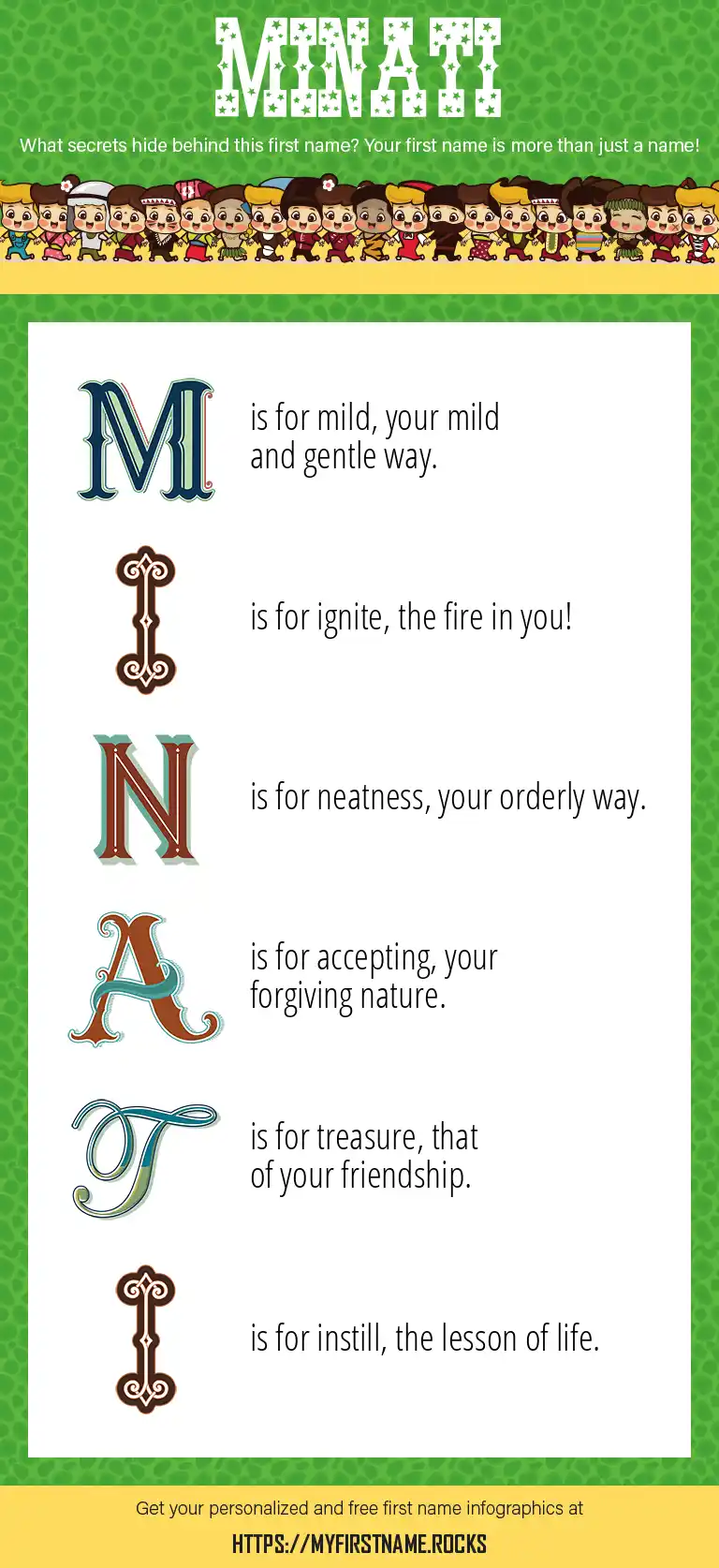 MINATI

What secrets hide behind this first name? Your first name is more than just a name!

M is for mild, your mild and gentle way.

I is for ignite, the fire in you!

N is for neatness, your orderly way.

A is for accepting, your forgiving nature.

T is for treasure, that of your friendship.

I is for instill, the lesson of life.

Get your personalized and free first name infographics at

HTTPS://MYFIRSTNAME.ROCKS