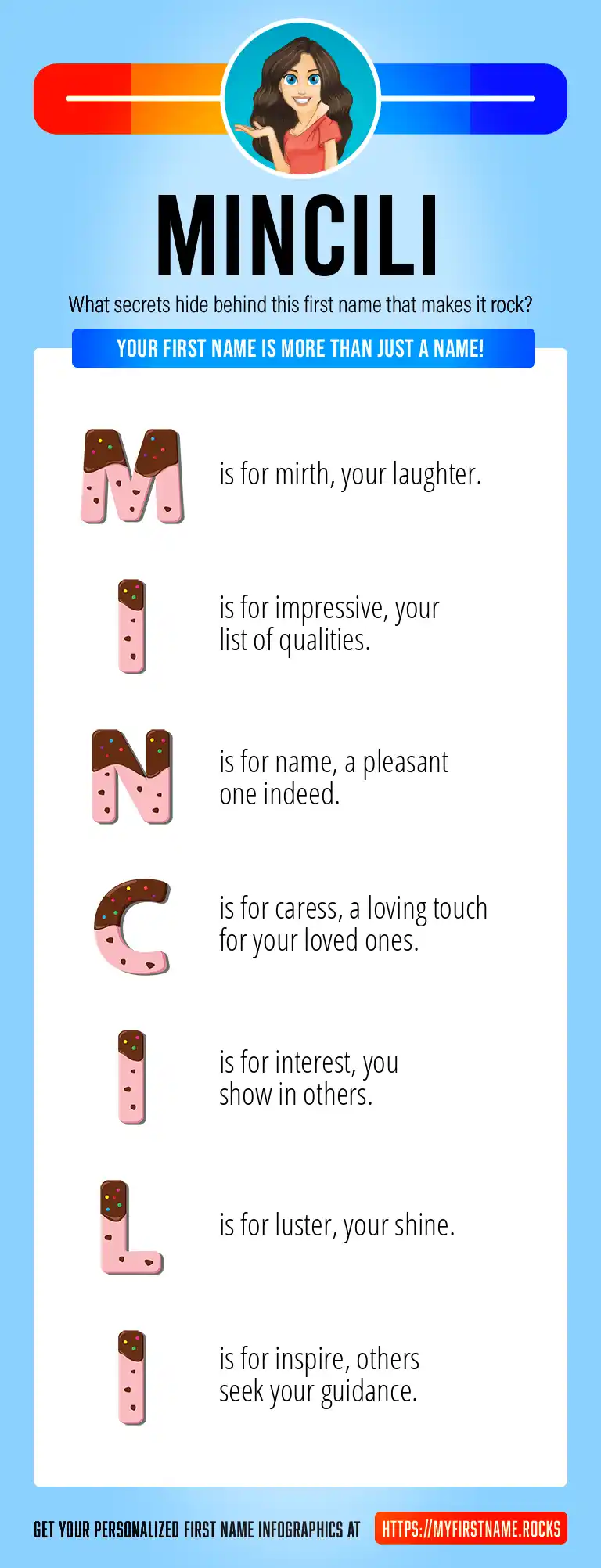 MINCILI

What secrets hide behind this first name that makes it rock?

YOUR FIRST NAME IS MORE THAN JUST A NAME!

M is for mirth, your laughter.

I is for impressive, your list of qualities.

N is for name, a pleasant one indeed.

C is for caress, a loving touch for your loved ones.

I is for interest, you show in others.

L is for luster, your shine.

I is for inspire, others seek your guidance.

GET YOUR PERSONALIZED FIRST NAME INFOGRAPHICS AT HTTPS://MYFIRSTNAME.ROCKS