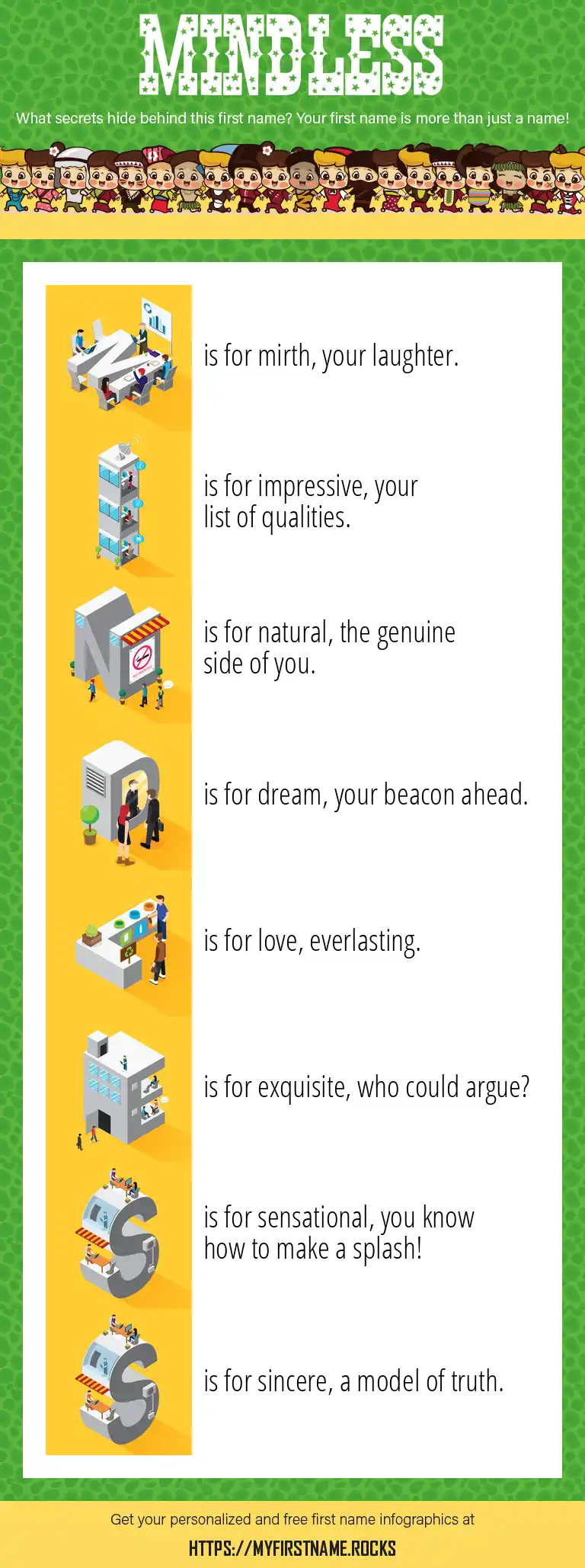 MINDLESS

What secrets hide behind this first name? Your first name is more than just a name!

M is for mirth, your laughter.

I is for impressive, your list of qualities.

N is for natural, the genuine side of you.

D is for dream, your beacon ahead.

L is for love, everlasting.

E is for exquisite, who could argue?

S is for sensational, you know how to make a splash!

S is for sincere, a model of truth.

Get your personalized and free first name infographics at

HTTPS://MYFIRSTNAME.ROCKS