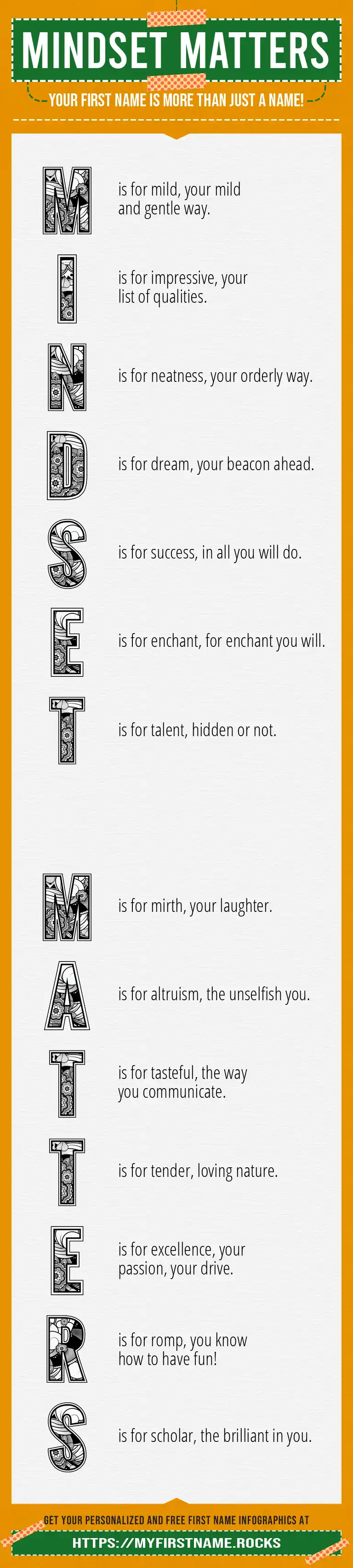 MINDSET MATTERS

YOUR FIRST NAME IS MORE THAN JUST A NAME!

M is for mild, your mild and gentle way.

I is for impressive, your list of qualities.

N is for neatness, your orderly way.

D is for dream, your beacon ahead.

S is for success, in all you will do.

E is for enchant, for enchant you will.

T is for talent, hidden or not.

M is for mirth, your laughter.

A is for altruism, the unselfish you.

T is for tasteful, the way you communicate.

T is for tender, loving nature.

E is for excellence, your passion, your drive.

R is for romp, you know how to have fun!

S is for scholar, the brilliant in you.

GET YOUR PERSONALIZED AND FREE FIRST NAME INFOGRAPHICS AT

HTTPS://MYFIRSTNAME.ROCKS