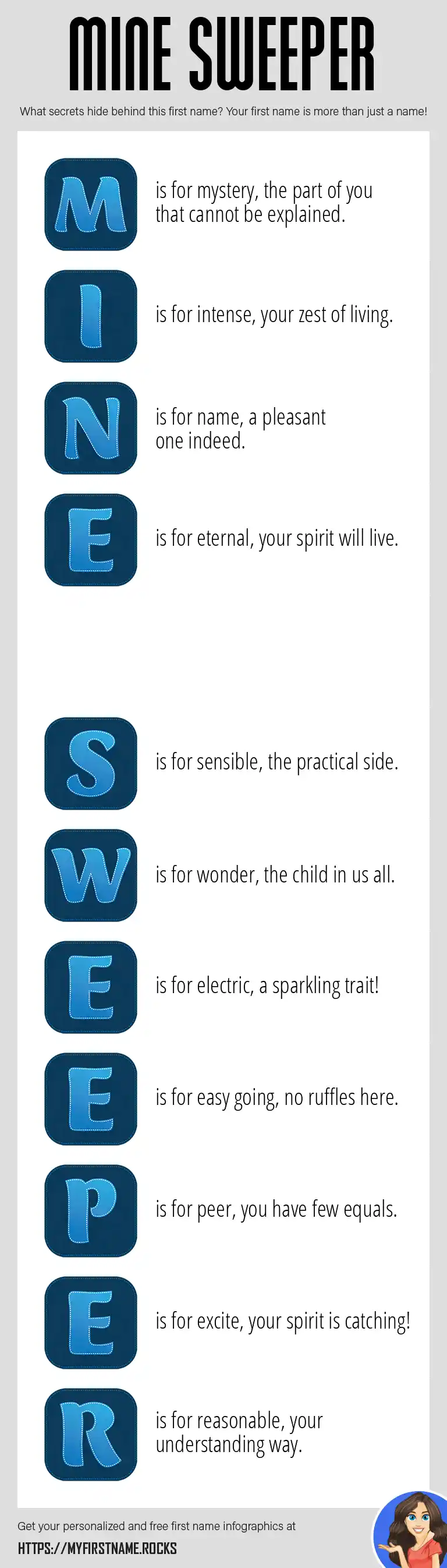 MINE SWEEPER

What secrets hide behind this first name? Your first name is more than just a name!

M is for mystery, the part of you that cannot be explained.

I is for intense, your zest of living.

N is for name, a pleasant one indeed.

E is for eternal, your spirit will live.

S is for sensible, the practical side.

W is for wonder, the child in us all.

E is for electric, a sparkling trait!

E is for easy going, no ruffles here.

P is for peer, you have few equals.

E is for excite, your spirit is catching!

R is for reasonable, your understanding way.

Get your personalized and free first name infographics at

HTTPS://MYFIRSTNAME.ROCKS