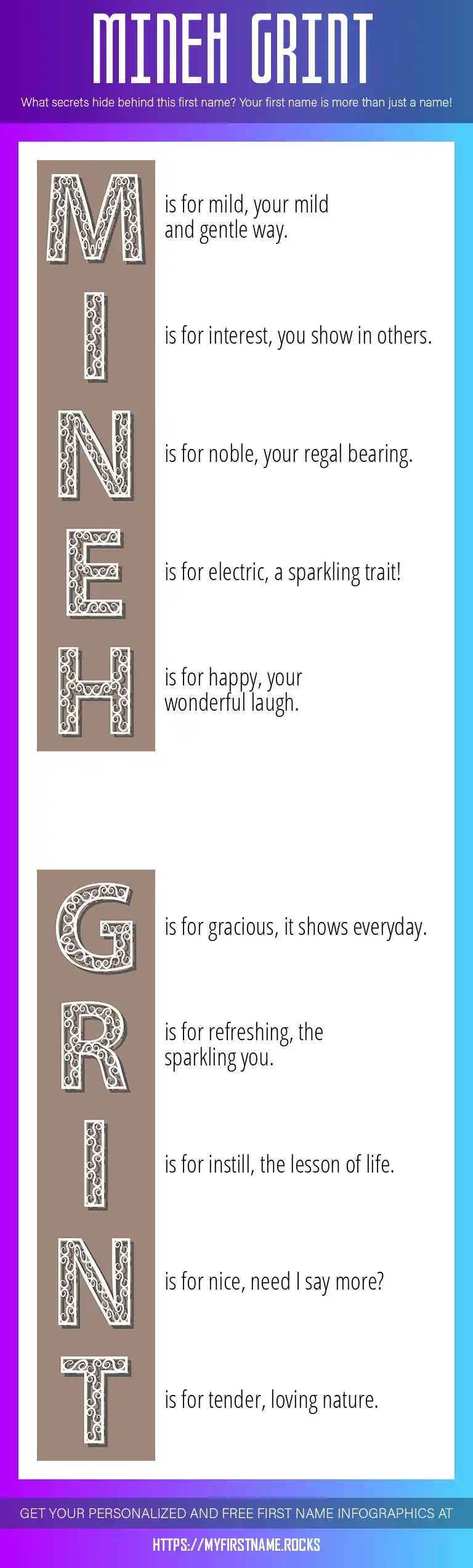 MINEH GRINT

What secrets hide behind this first name? Your first name is more than just a name!

M is for mild, your mild and gentle way.

I is for interest, you show in others.

N is for noble, your regal bearing.

E is for electric, a sparkling trait!

H is for happy, your wonderful laugh.

G is for gracious, it shows everyday.

R is for refreshing, the sparkling you.

I is for instill, the lesson of life.

N is for nice, need I say more?

T is for tender, loving nature.

GET YOUR PERSONALIZED AND FREE FIRST NAME INFOGRAPHICS AT

HTTPS://MYFIRSTNAME.ROCKS