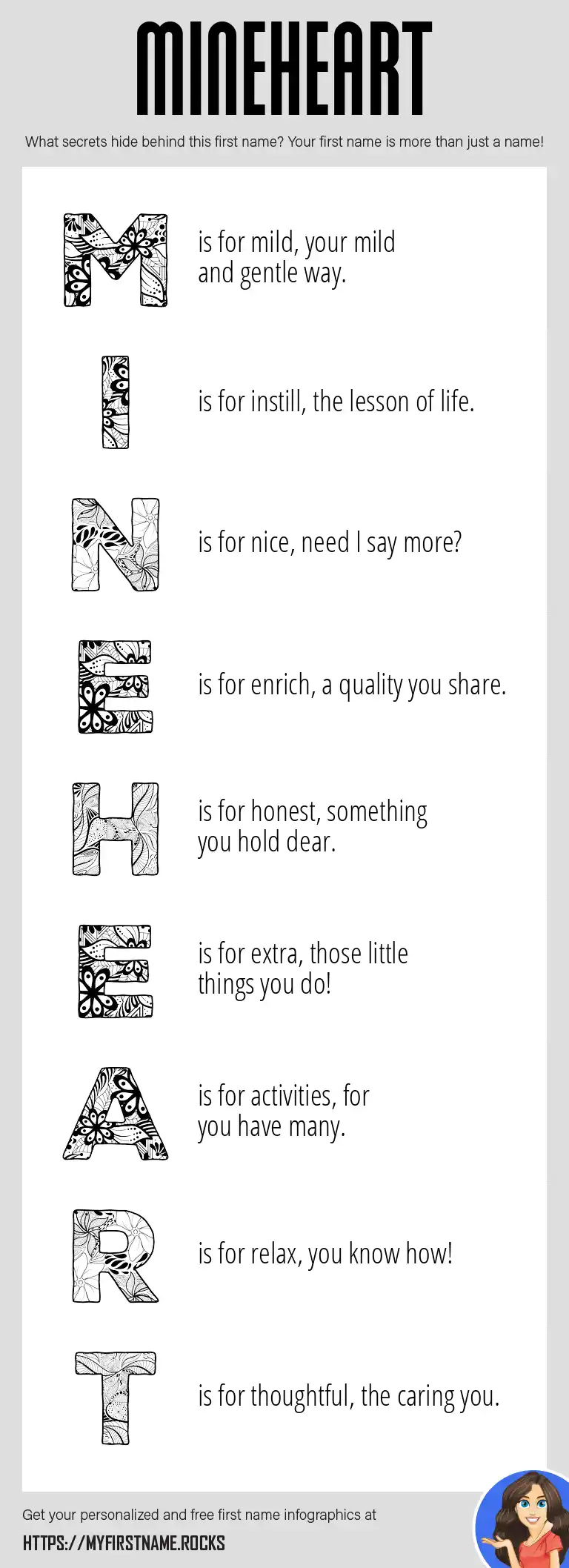 MINEHEART

What secrets hide behind this first name? Your first name is more than just a name!

M is for mild, your mild and gentle way.

I is for instill, the lesson of life.

N is for nice, need I say more?

E is for enrich, a quality you share.

H is for honest, something you hold dear.

E is for extra, those little things you do!

A is for activities, for you have many.

R is for relax, you know how!

T is for thoughtful, the caring you.

Get your personalized and free first name infographics at

HTTPS://MYFIRSTNAME.ROCKS