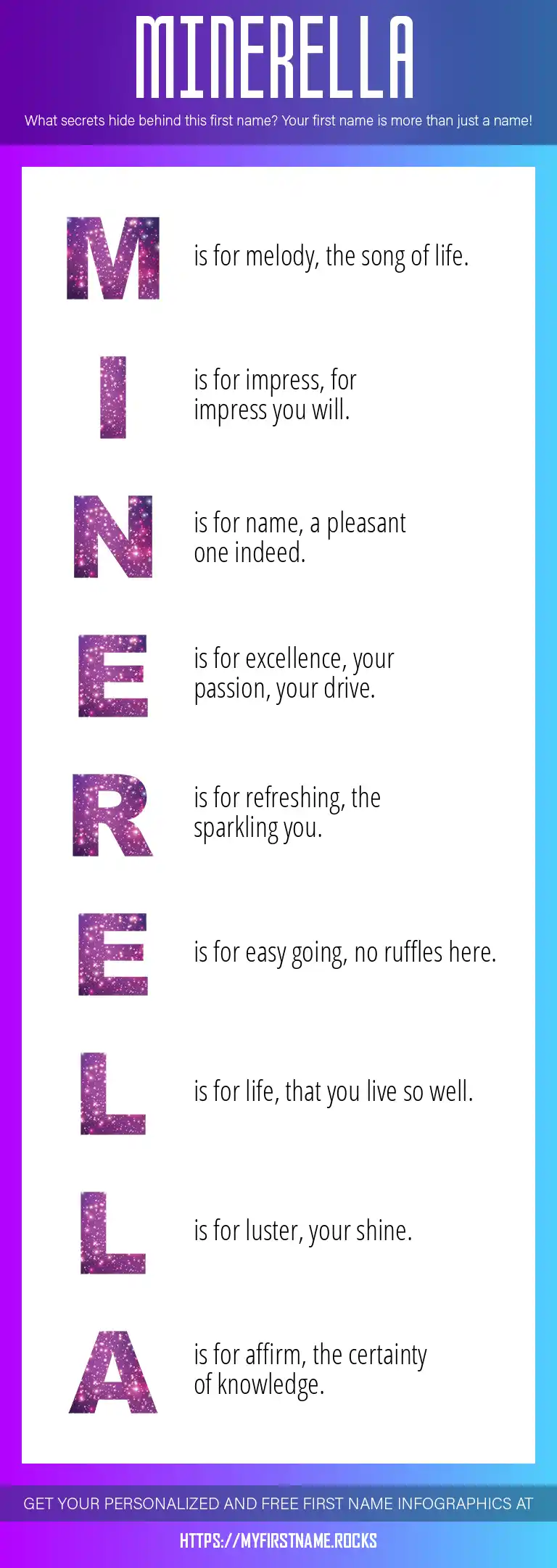 MINERELLA

What secrets hide behind this first name? Your first name is more than just a name!

M is for melody, the song of life.

I is for impress, for impress you will.

N is for name, a pleasant one indeed.

E is for excellence, your passion, your drive.

R is for refreshing, the sparkling you.

E is for easy going, no ruffles here.

L is for life, that you live so well.

L is for luster, your shine.

A is for affirm, the certainty of knowledge.

GET YOUR PERSONALIZED AND FREE FIRST NAME INFOGRAPHICS AT

HTTPS://MYFIRSTNAME.ROCKS