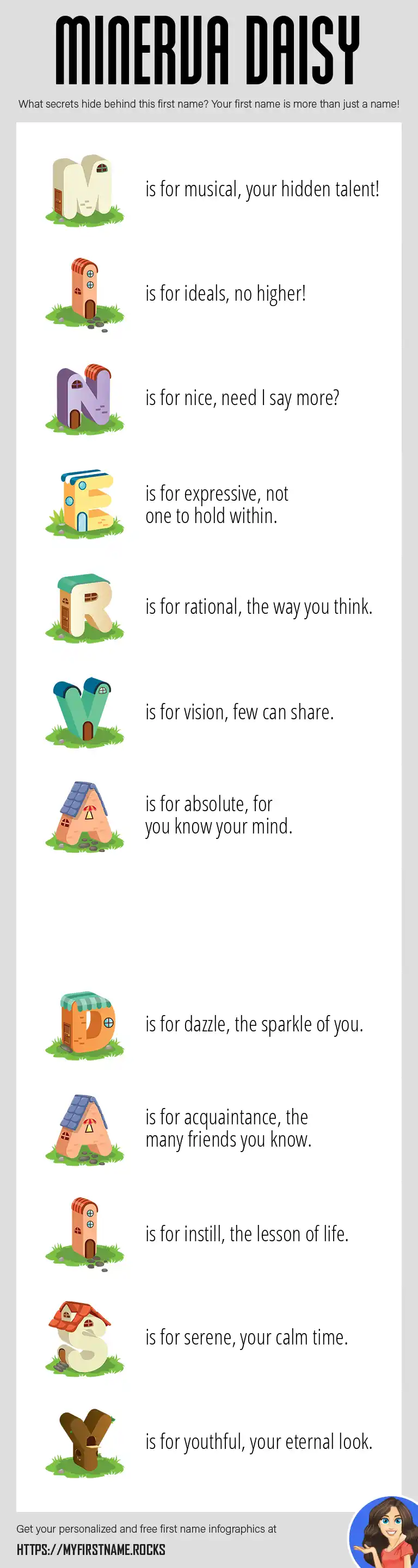 MINERVA DAISY

What secrets hide behind this first name? Your first name is more than just a name!

M is for musical, your hidden talent!

I is for ideals, no higher!

N is for nice, need I say more?

E is for expressive, not one to hold within.

R is for rational, the way you think.

V is for vision, few can share.

A is for absolute, for you know your mind.

D is for dazzle, the sparkle of you.

A is for acquaintance, the many friends you know.

I is for instill, the lesson of life.

S is for serene, your calm time.

Y is for youthful, your eternal look.

Get your personalized and free first name infographics at

HTTPS://MYFIRSTNAME.ROCKS