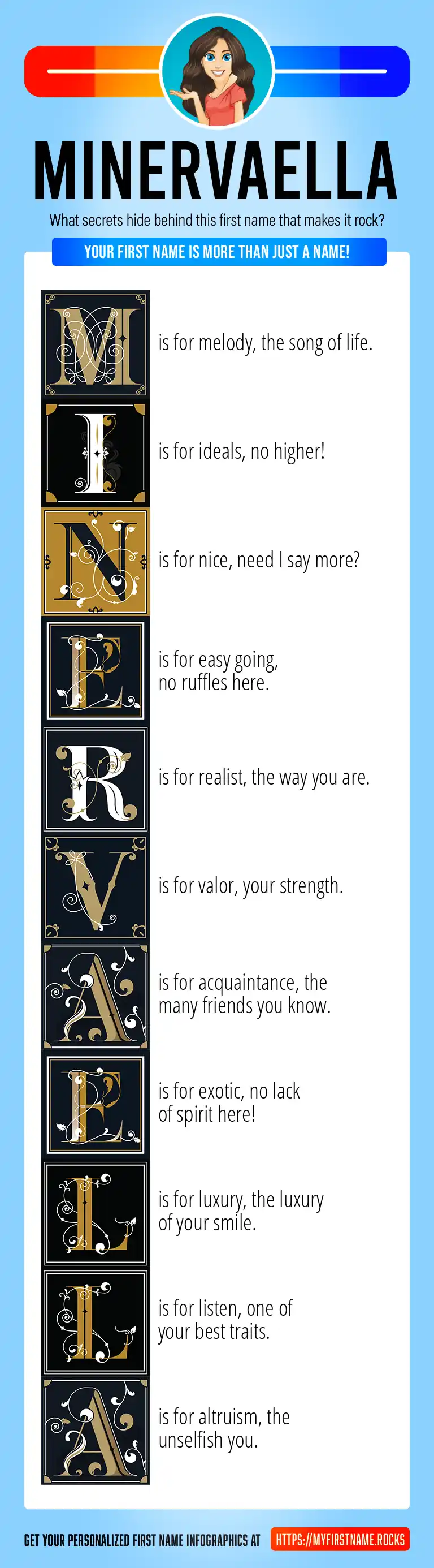 MINERVAELLA

What secrets hide behind this first name that makes it rock?

YOUR FIRST NAME IS MORE THAN JUST A NAME!

M is for melody, the song of life.

I is for ideals, no higher!

N is for nice, need I say more?

E is for easy going, no ruffles here.

R is for realist, the way you are.

V is for valor, your strength.

A is for acquaintance, the many friends you know.

E is for exotic, no lack of spirit here!

L is for luxury, the luxury of your smile.

L is for listen, one of your best traits.

A is for altruism, the unselfish you.

GET YOUR PERSONALIZED FIRST NAME INFOGRAPHICS AT HTTPS://MYFIRSTNAME.ROCKS