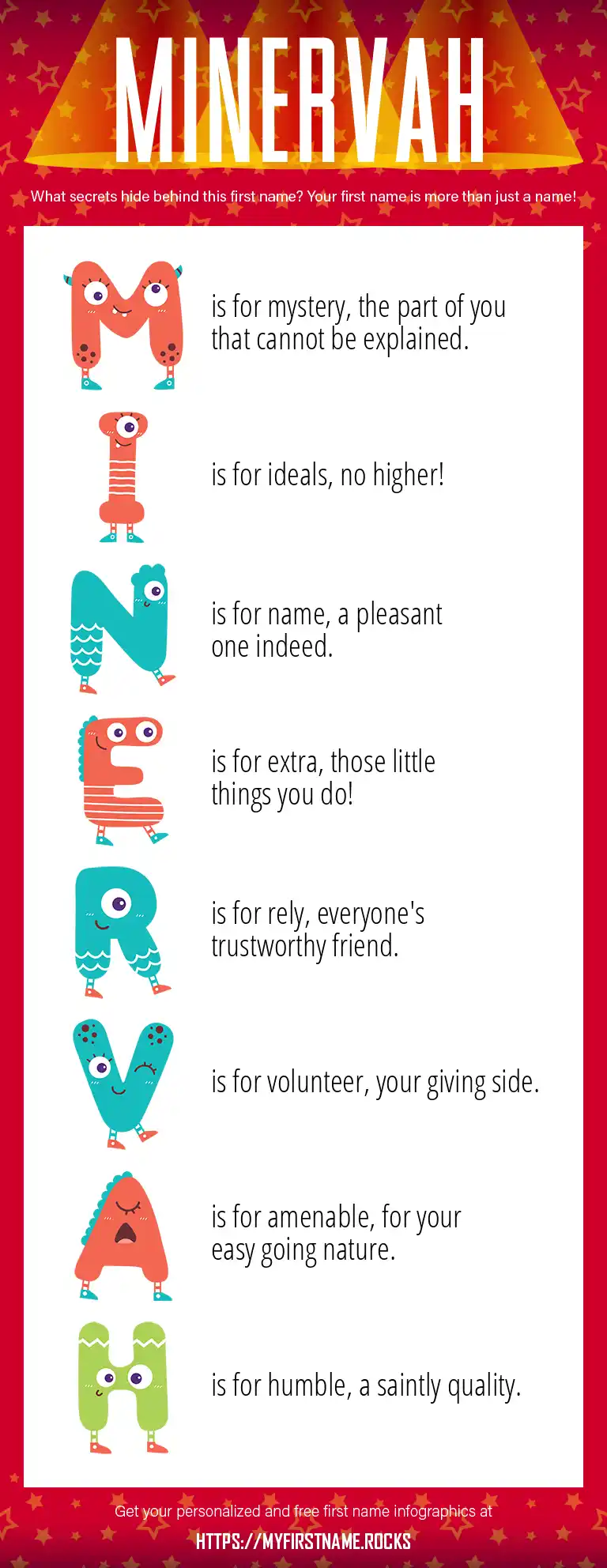 MINERVAH

What secrets hide behind this first name? Your first name is more than just a name!

M is for mystery, the part of you that cannot be explained.

I is for ideals, no higher!

N is for name, a pleasant one indeed.

E is for extra, those little things you do!

R is for rely, everyone's trustworthy friend.

V is for volunteer, your giving side.

A is for amenable, for your easy going nature.

H is for humble, a saintly quality.

Get your personalized and free first name infographics at

HTTPS://MYFIRSTNAME.ROCKS