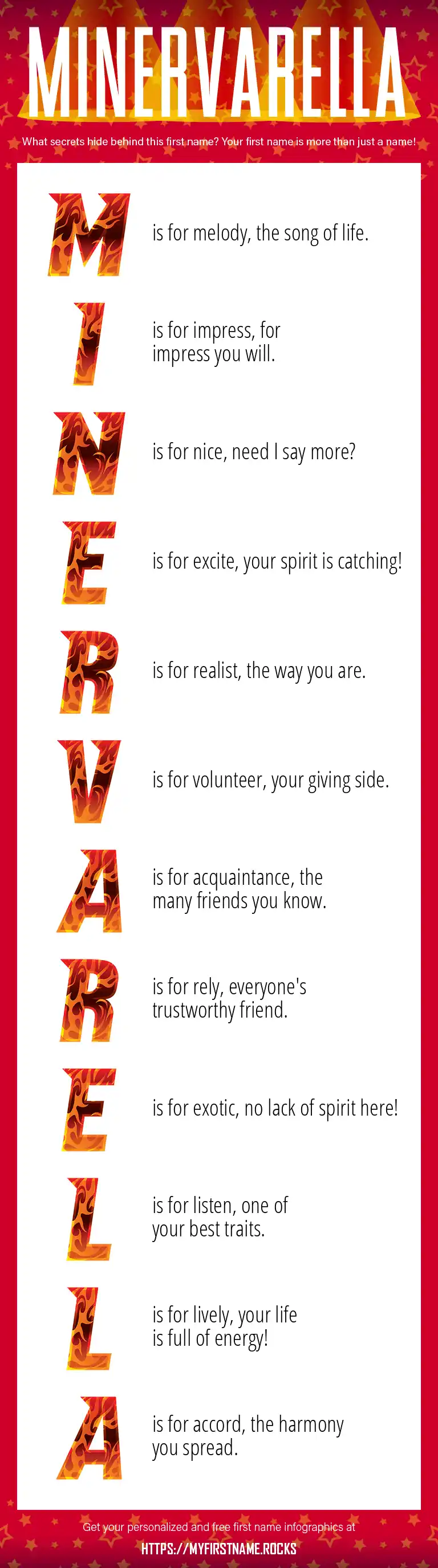 MINERVARELLA

What secrets hide behind this first name? Your first name is more than just a name!

M is for melody, the song of life.

I is for impress, for impress you will.

N is for nice, need I say more?

E is for excite, your spirit is catching!

R is for realist, the way you are.

V is for volunteer, your giving side.

A is for acquaintance, the many friends you know.

R is for rely, everyone's trustworthy friend.

E is for exotic, no lack of spirit here!

L is for listen, one of your best traits.

L is for lively, your life is full of energy!

A is for accord, the harmony you spread.

Get your personalized and free first name infographics at

HTTPS://MYFIRSTNAME.ROCKS