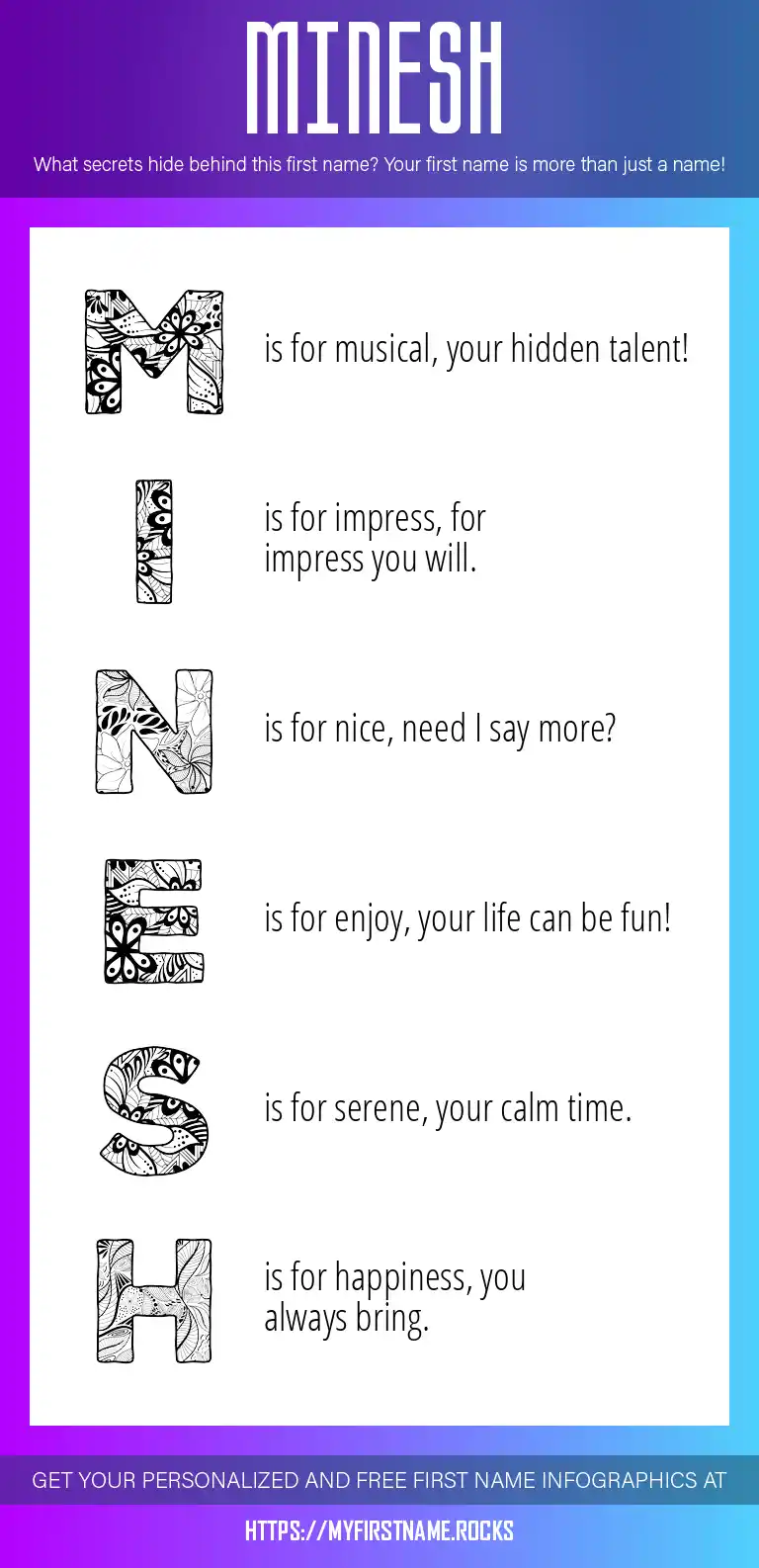 MINESH

What secrets hide behind this first name? Your first name is more than just a name!

M is for musical, your hidden talent!

I is for impress, for impress you will.

N is for nice, need I say more?

E is for enjoy, your life can be fun!

S is for serene, your calm time.

H is for happiness, you always bring.

GET YOUR PERSONALIZED AND FREE FIRST NAME INFOGRAPHICS AT

HTTPS://MYFIRSTNAME.ROCKS