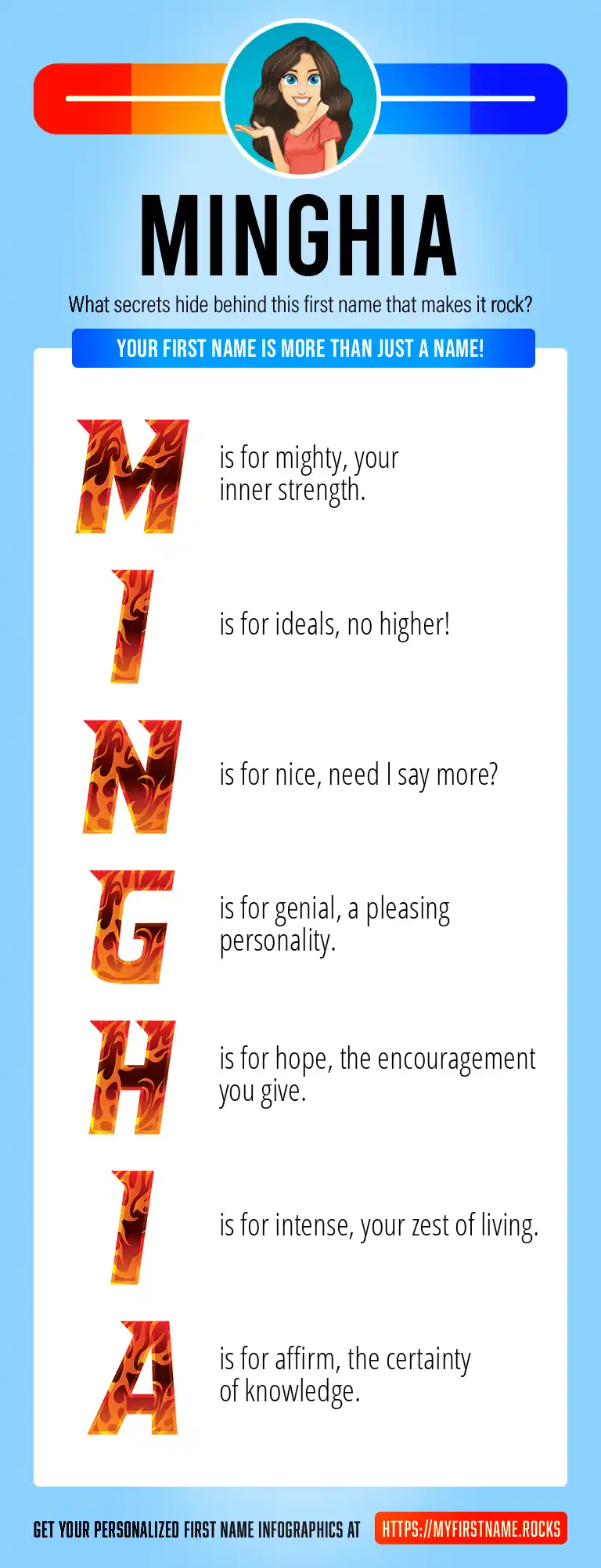 MINGHIA

What secrets hide behind this first name that makes it rock?

YOUR FIRST NAME IS MORE THAN JUST A NAME!

M is for mighty, your inner strength.

I is for ideals, no higher!

N is for nice, need I say more?

G is for genial, a pleasing personality.

H is for hope, the encouragement you give.

I is for intense, your zest of living.

A is for affirm, the certainty of knowledge.

GET YOUR PERSONALIZED FIRST NAME INFOGRAPHICS AT HTTPS://MYFIRSTNAME.ROCKS