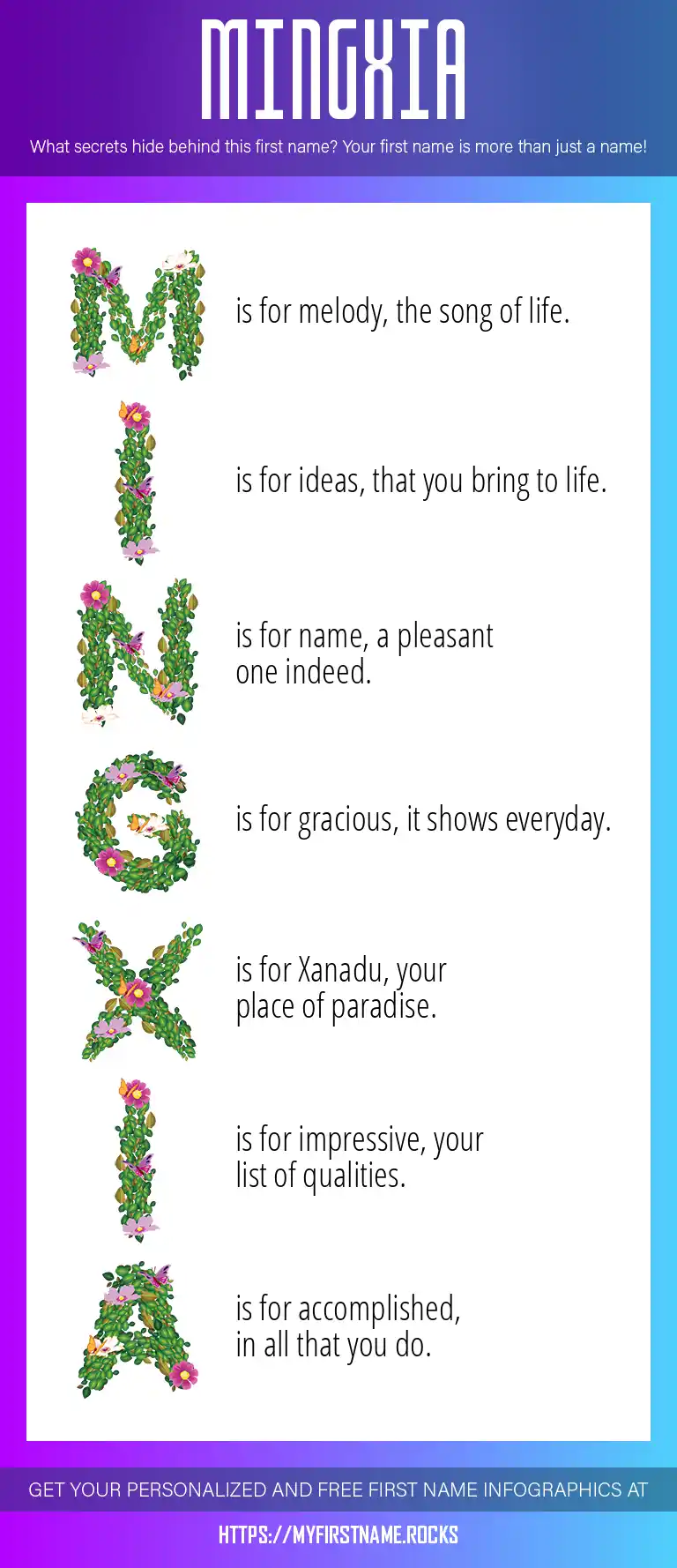 MINGXIA

What secrets hide behind this first name? Your first name is more than just a name!

M is for melody, the song of life.

I is for ideas, that you bring to life.

N is for name, a pleasant one indeed.

G is for gracious, it shows everyday.

X is for Xanadu, your place of paradise.

I is for impressive, your list of qualities.

A is for accomplished, in all that you do.

GET YOUR PERSONALIZED AND FREE FIRST NAME INFOGRAPHICS AT

HTTPS://MYFIRSTNAME.ROCKS