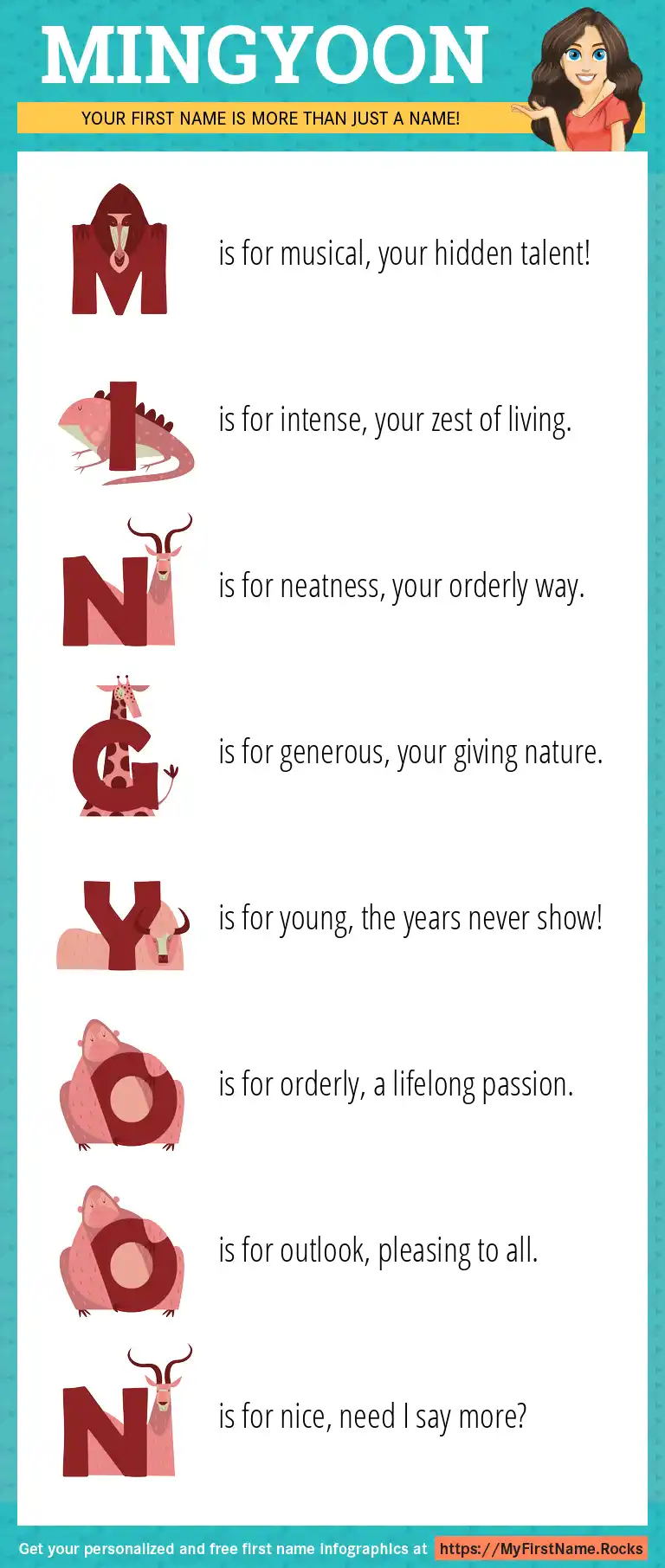 MINGYOON

YOUR FIRST NAME IS MORE THAN JUST A NAME!

M is for musical, your hidden talent!

I is for intense, your zest of living.

N is for neatness, your orderly way.

G is for generous, your giving nature.

Y is for young, the years never show!

O is for orderly, a lifelong passion.

O is for outlook, pleasing to all.

N is for nice, need I say more?

Get your personalized and free first name infographics at https://MyFirstName.Rocks