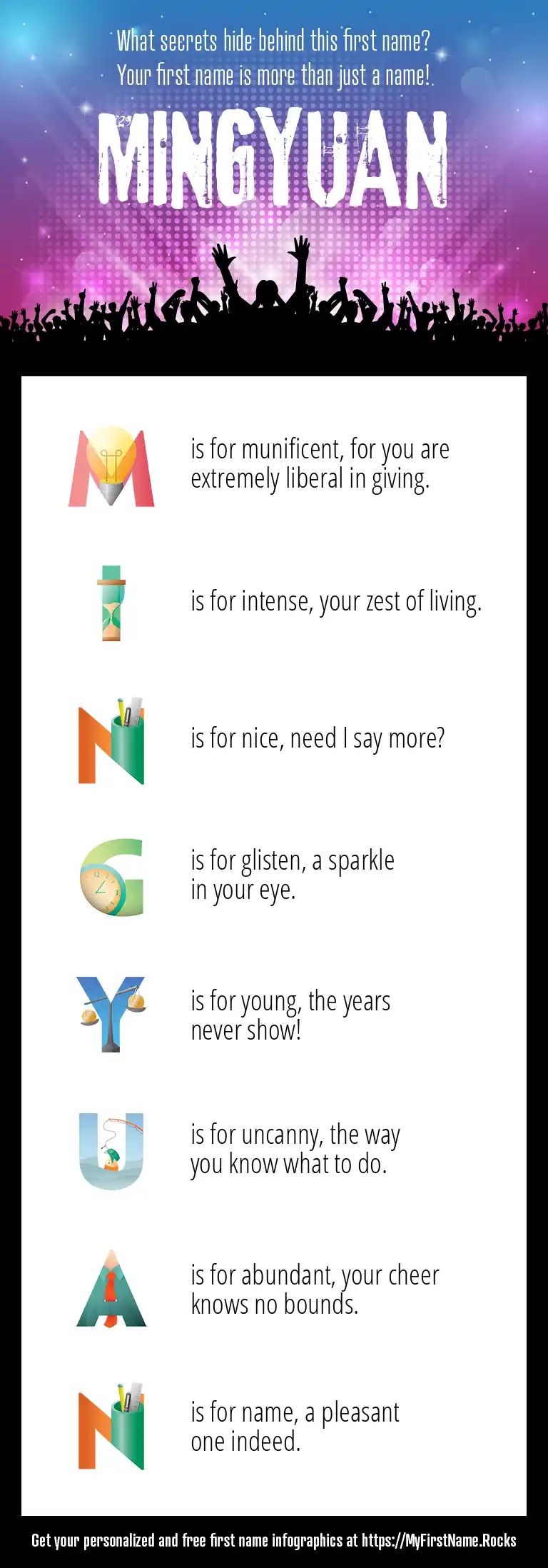 What secrets hide behind this first name?
Your first name is more than just a name!

MINGYUAN

M is for munificent, for you are extremely liberal in giving.

I is for intense, your zest of living.

N is for nice, need I say more?

G is for glisten, a sparkle in your eye.

Y is for young, the years never show!

U is for uncanny, the way you know what to do.

A is for abundant, your cheer knows no bounds.

N is for name, a pleasant one indeed.

Get your personalized and free first name infographics at https://MyFirstName.Rocks