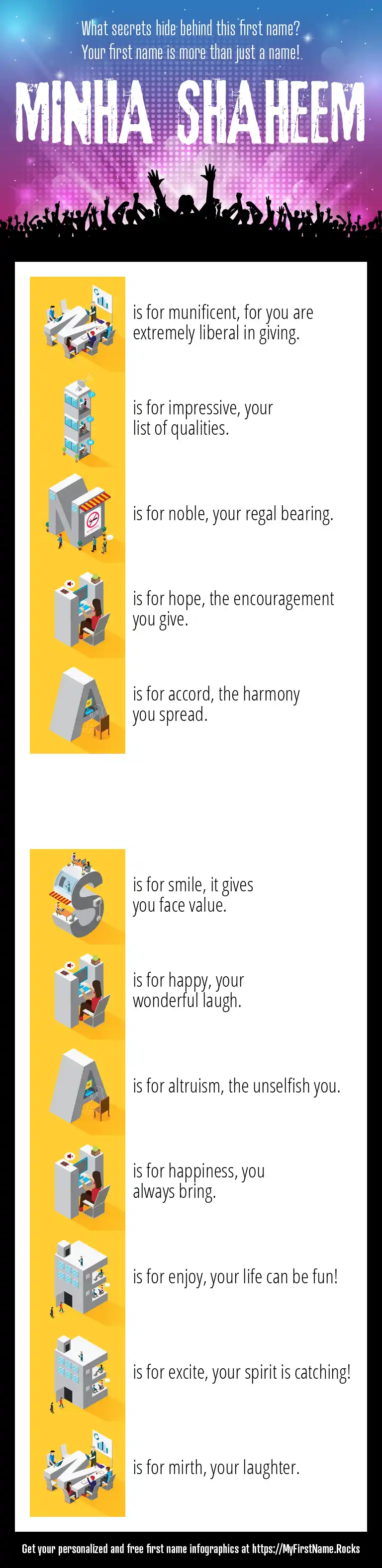 What secrets hide behind this first name?
Your first name is more than just a name!

MINHA SHAHEEM

M is for munificent, for you are extremely liberal in giving.

I is for impressive, your list of qualities.

N is for noble, your regal bearing.

H is for hope, the encouragement you give.

A is for accord, the harmony you spread.

S is for smile, it gives you face value.

H is for happy, your wonderful laugh.

A is for altruism, the unselfish you.

H is for happiness, you always bring.

E is for enjoy, your life can be fun!

E is for excite, your spirit is catching!

M is for mirth, your laughter.

Get your personalized and free first name infographics at https://MyFirstName.Rocks