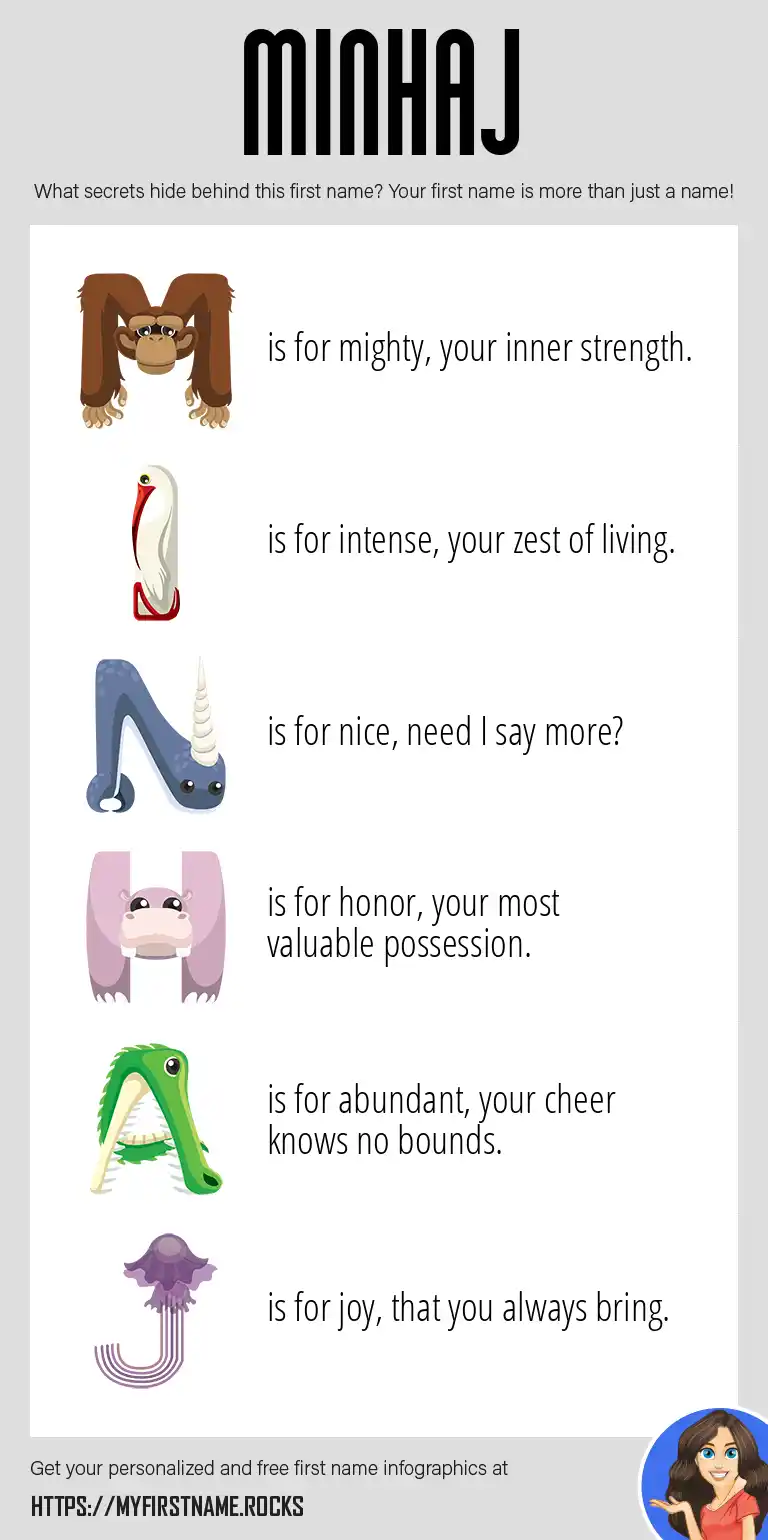 MINHAJ

What secrets hide behind this first name? Your first name is more than just a name!

M is for mighty, your inner strength.

I is for intense, your zest of living.

N is for nice, need I say more?

H is for honor, your most valuable possession.

A is for abundant, your cheer knows no bounds.

J is for joy, that you always bring.

Get your personalized and free first name infographics at

HTTPS://MYFIRSTNAME.ROCKS