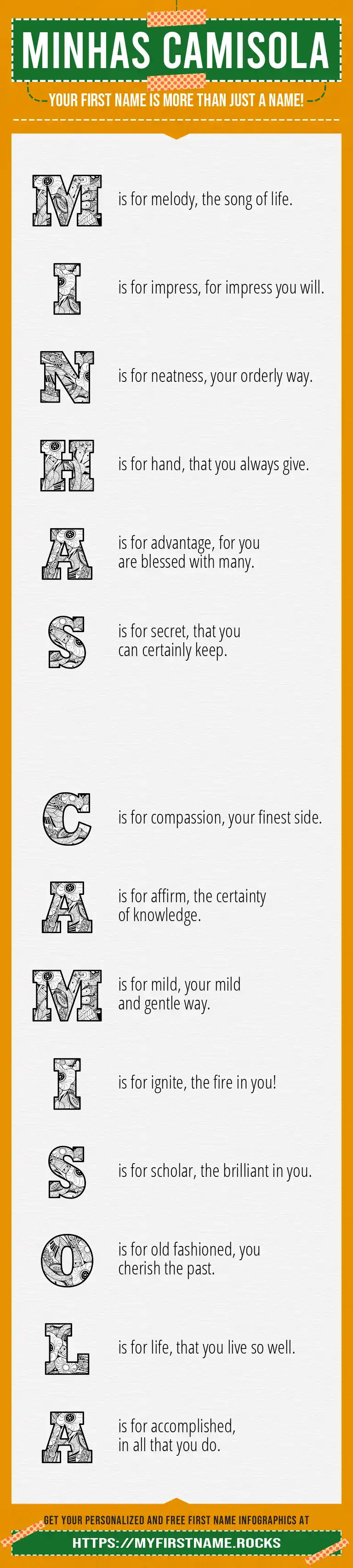 MINHAS CAMISOLA

YOUR FIRST NAME IS MORE THAN JUST A NAME!

M is for melody, the song of life.

I is for impress, for impress you will.

N is for neatness, your orderly way.

H is for hand, that you always give.

A is for advantage, for you are blessed with many.

S is for secret, that you can certainly keep.

C is for compassion, your finest side.

A is for affirm, the certainty of knowledge.

M is for mild, your mild and gentle way.

I is for ignite, the fire in you!

S is for scholar, the brilliant in you.

O is for old fashioned, you cherish the past.

L is for life, that you live so well.

A is for accomplished, in all that you do.

GET YOUR PERSONALIZED AND FREE FIRST NAME INFOGRAPHICS AT

HTTPS://MYFIRSTNAME.ROCKS